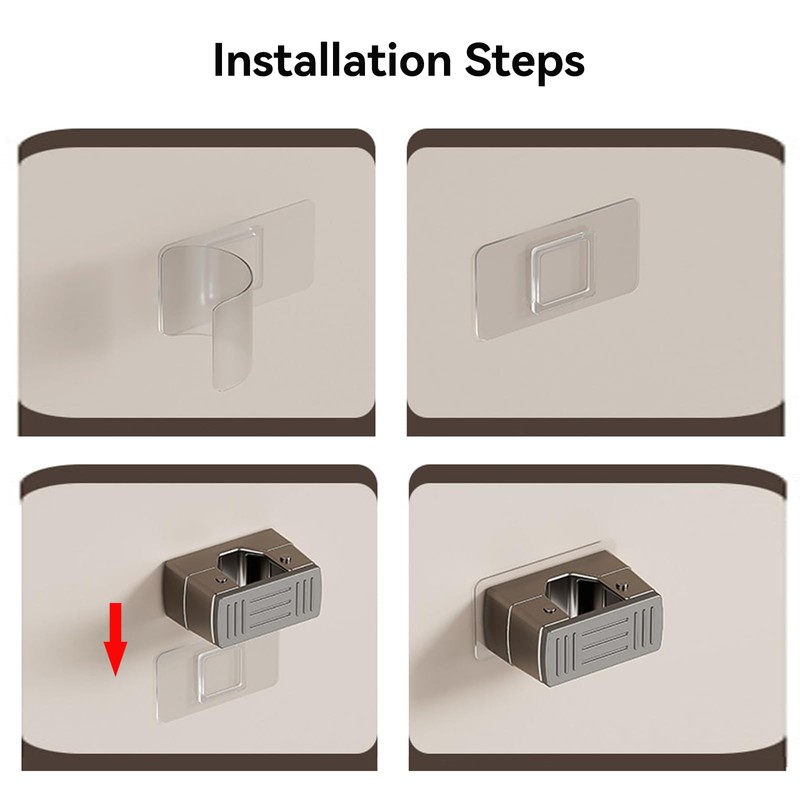 Installation Steps