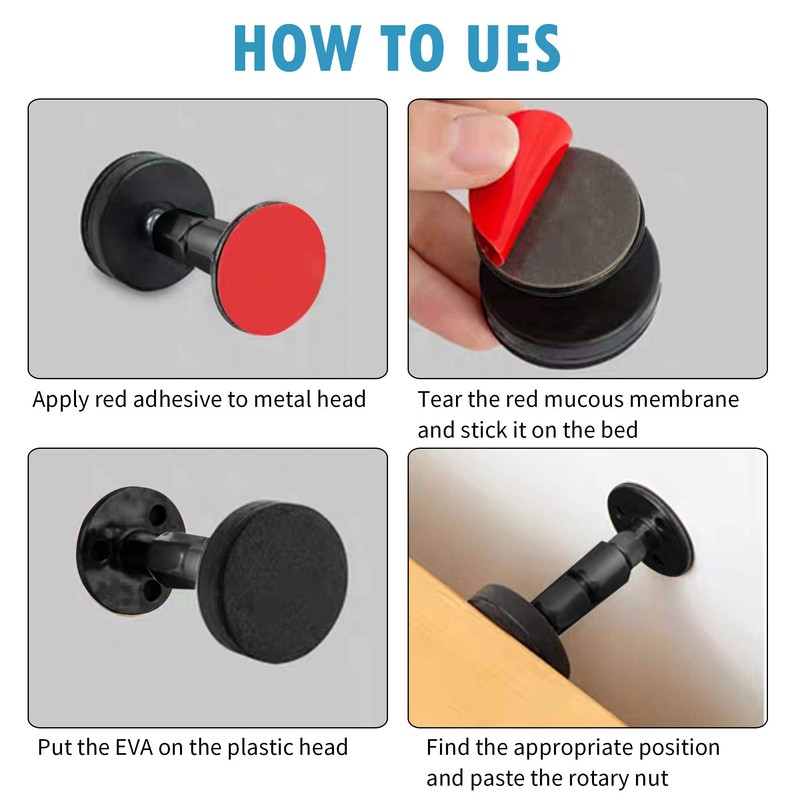 HOW TO UES

Apply red adhesive to metal head

Tear the red mucous membrane and stick it on the bed

Put the EVA on the plastic head

Find the appropriate position and paste the rotary nut