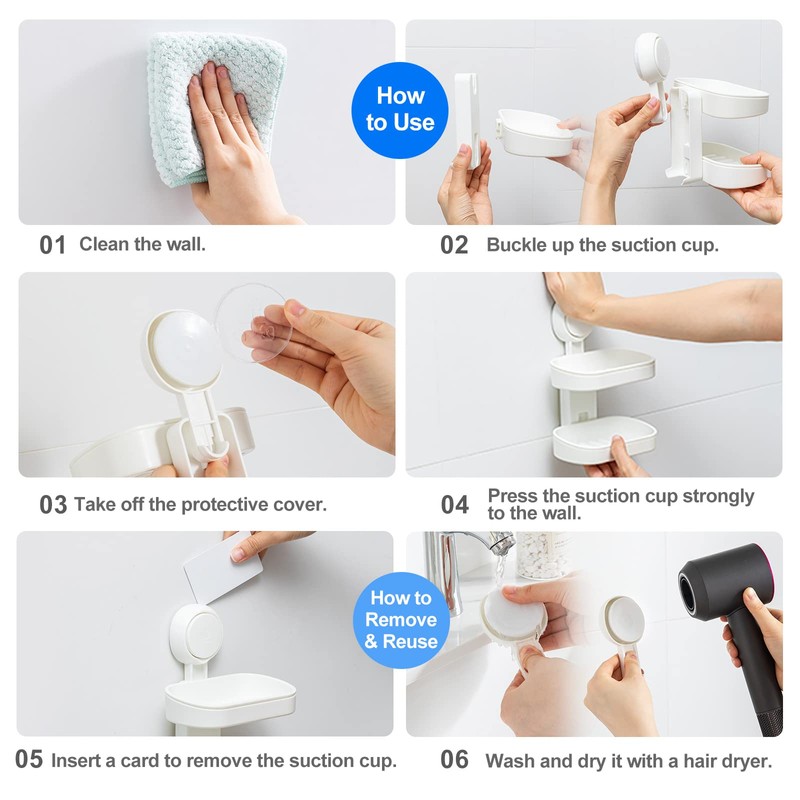 How to Use

01 Clean the wall.

02 Buckle up the suction cup.

03 Take off the protective cover.

04 Press the suction cup strongly to the wall.

How to Remove & Reuse

05 Insert a card to remove the suction cup.

06 Wash and dry it with a hair dryer.