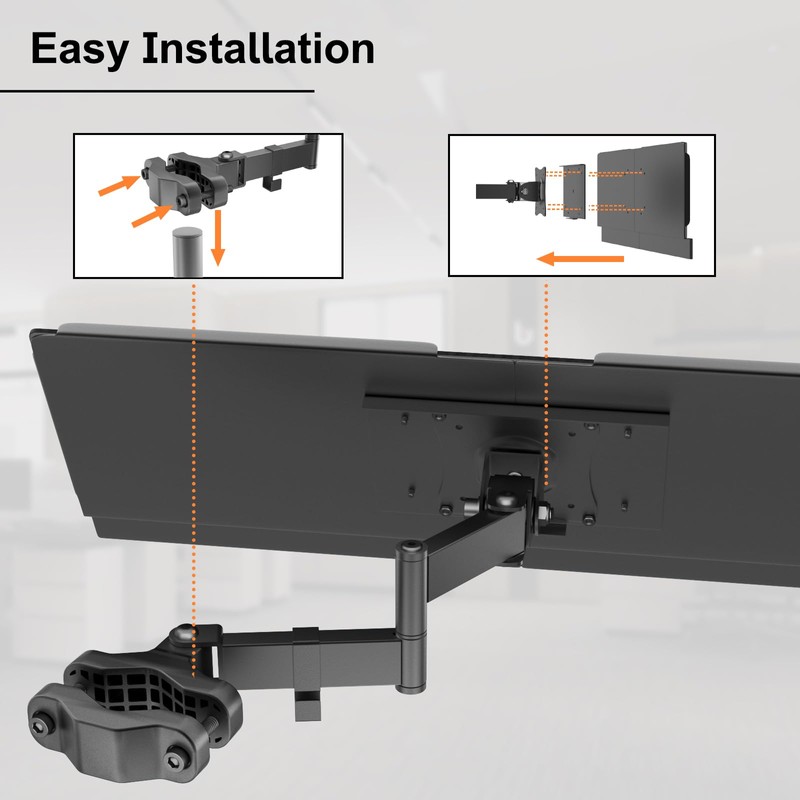 Easy Installation