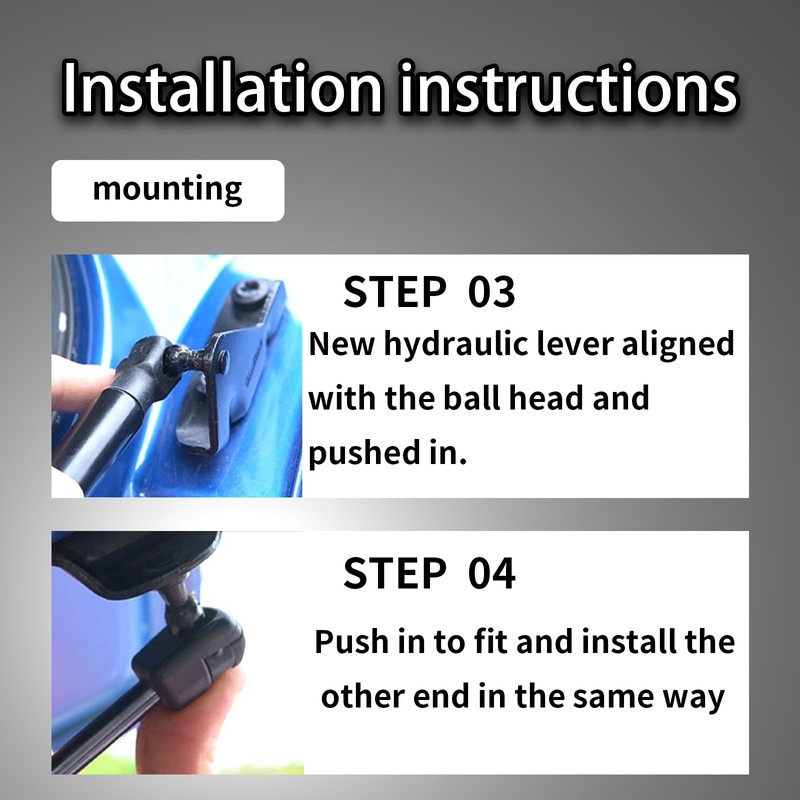 Installation instructions

mounting

STEP 03

New hydraulic lever aligned with the ball head and pushed in.

STEP 04

Push in to fit and install the other end in the same way