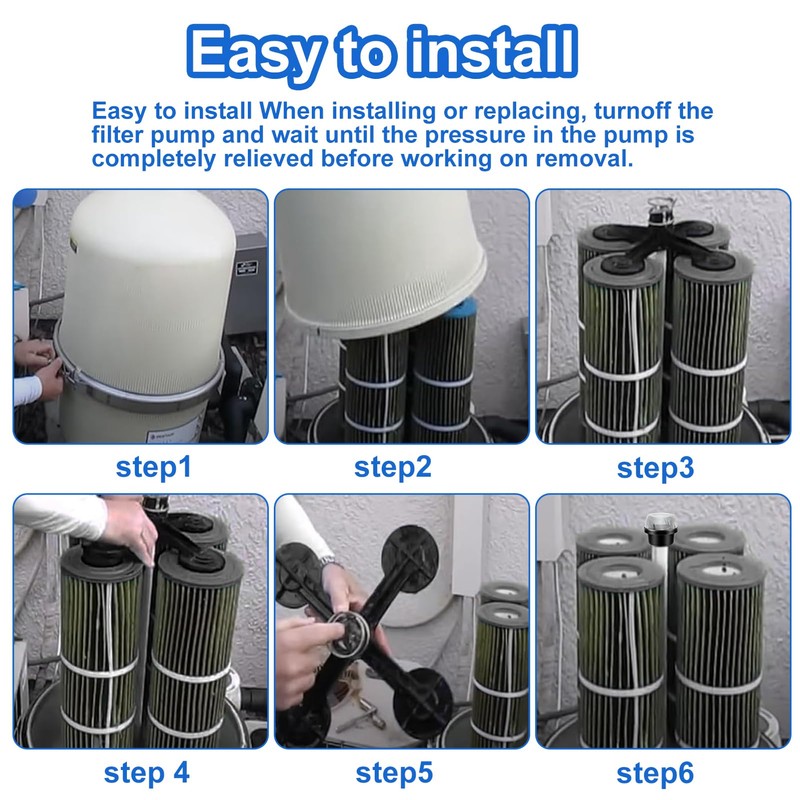 Easy to install

Easy to install When installing or replacing, turnoff the filter pump and wait until the pressure in the pump is completely relieved before working on removal.

step1

step2

step3

step 4

step5

step6