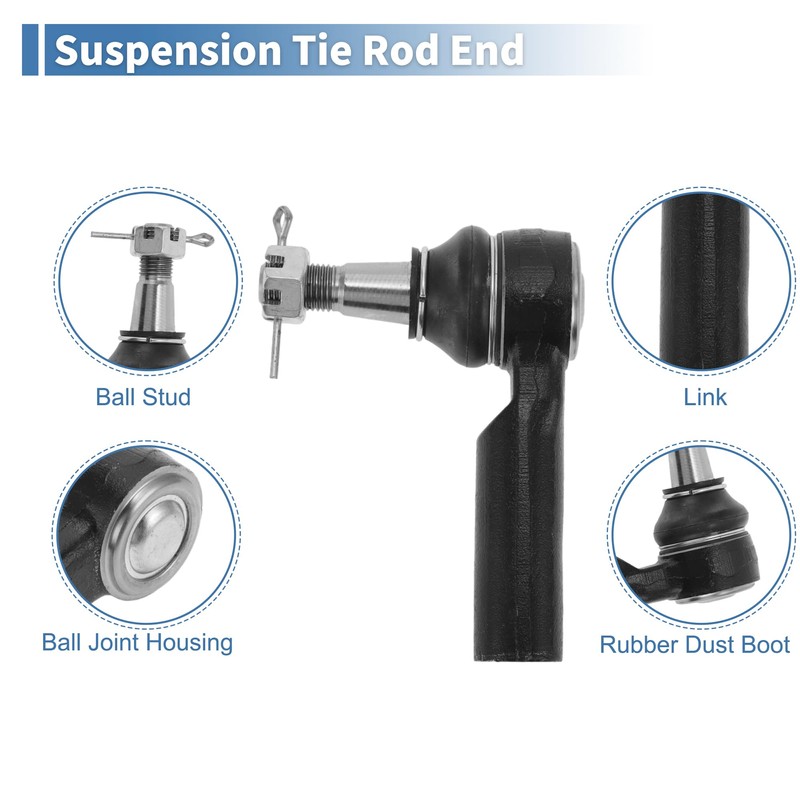 Suspension Tie Rod End

Ball Stud

Link

Ball Joint Housing

Rubber Dust Boot