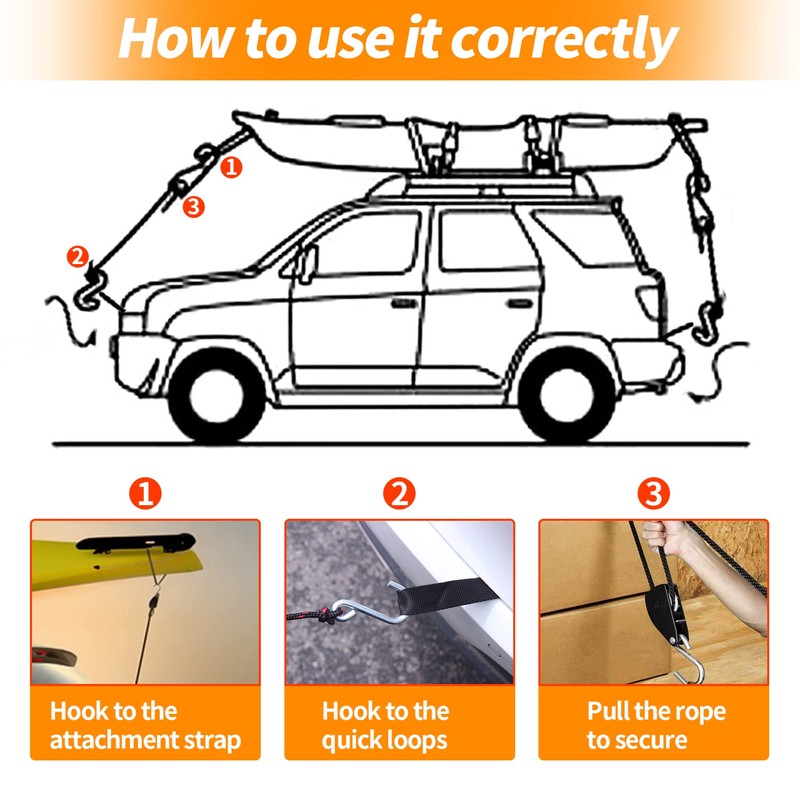 How to use it correctly

1
3
2

1
Hook to the attachment strap

2
Hook to the quick loops

3
Pull the rope to secure