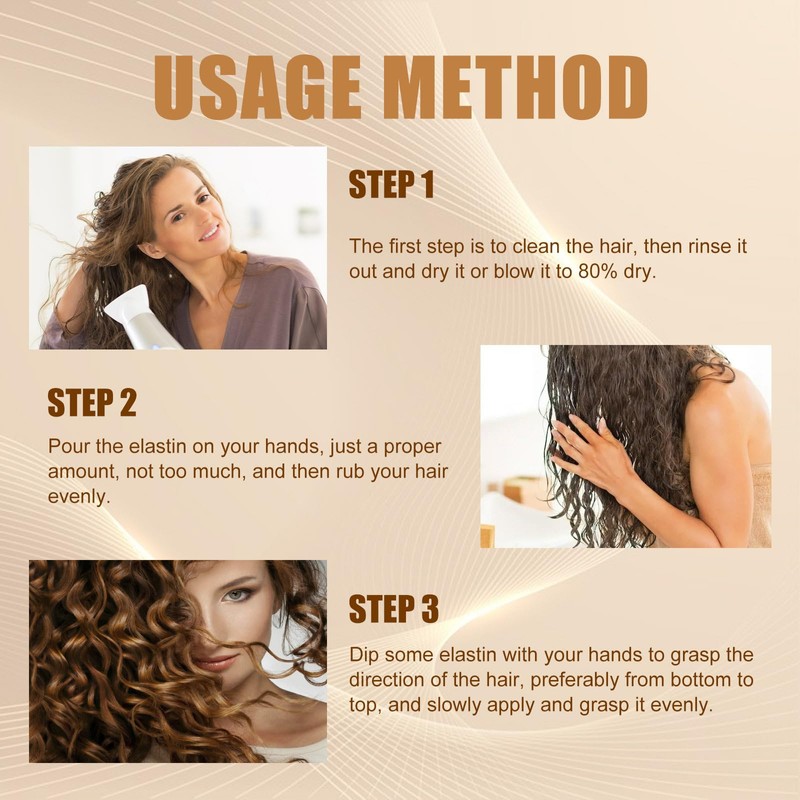 USAGE METHOD

STEP 1

The first step is to clean the hair, then rinse it out and dry it or blow it to 80% dry.

STEP 2

Pour the elastin on your hands, just a proper amount, not too much, and then rub your hair evenly.

STEP 3

Dip some elastin with your hands to grasp the direction of the hair, preferably from bottom to top, and slowly apply and grasp it evenly.