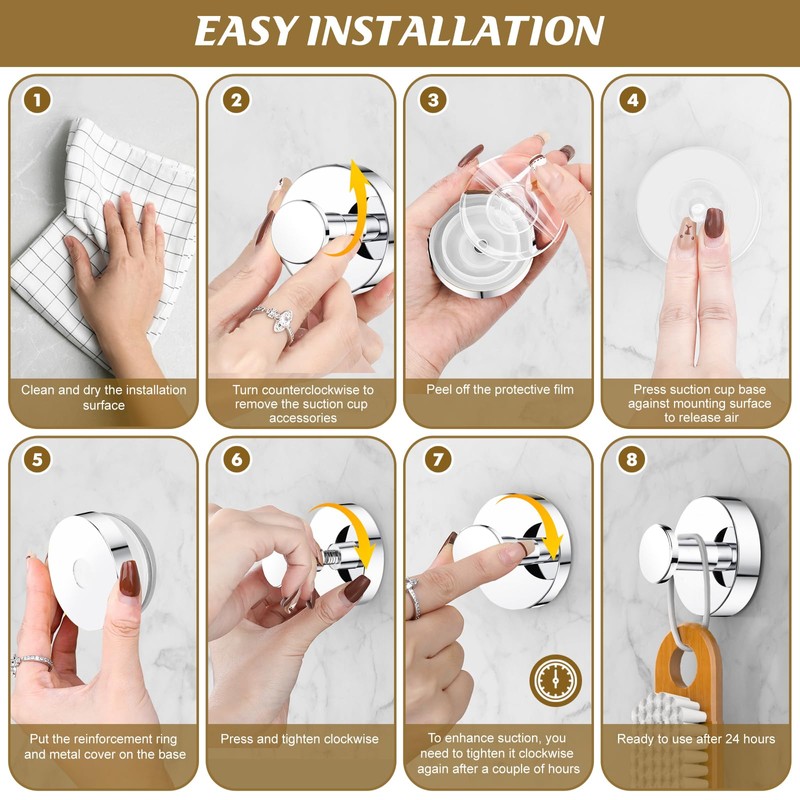 EASY INSTALLATION

1
Clean and dry the installation surface

2
Turn counterclockwise to remove the suction cup accessories

3
Peel off the protective film

4
Press suction cup base against mounting surface to release air

5
Put the reinforcement ring and metal cover on the base

6
Press and tighten clockwise

7
To enhance suction, you need to tighten it clockwise again after a couple of hours

8
Ready to use after 24 hours