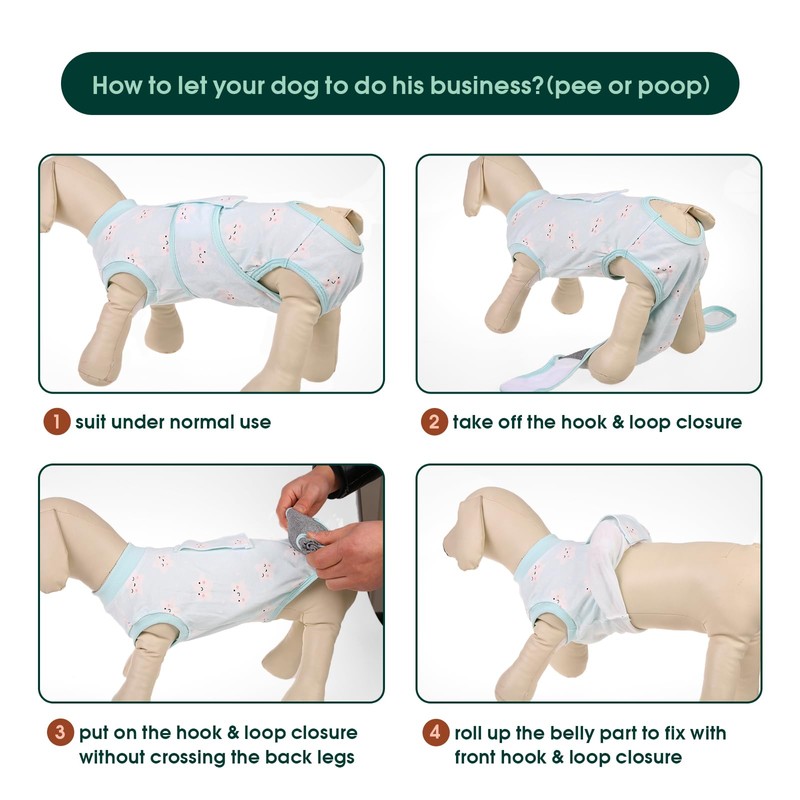 How to let your dog to do his business?(pee or poop)

1 suit under normal use

2 take off the hook & loop closure

3 put on the hook & loop closure without crossing the back legs

4 roll up the belly part to fix with front hook & loop closure