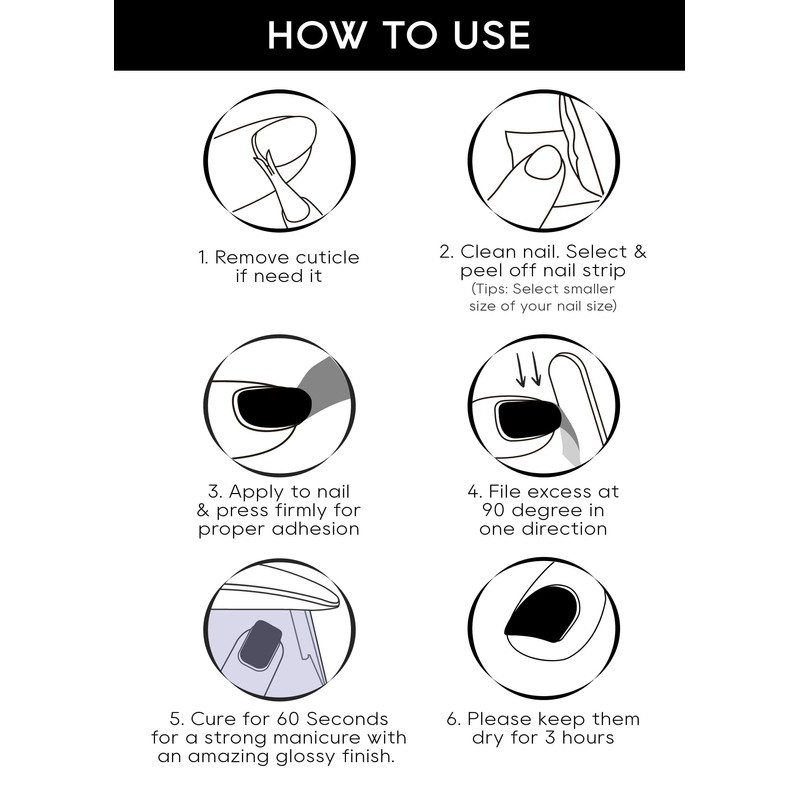 HOW TO USE

1. Remove cuticle if need it

2. Clean nail. Select & peel off nail strip
(Tips: Select smaller size of your nail size)

3. Apply to nail & press firmly for proper adhesion

4. File excess at 90 degree in one direction

5. Cure for 60 Seconds for a strong manicure with an amazing glossy finish.

6. Please keep them dry for 3 hours