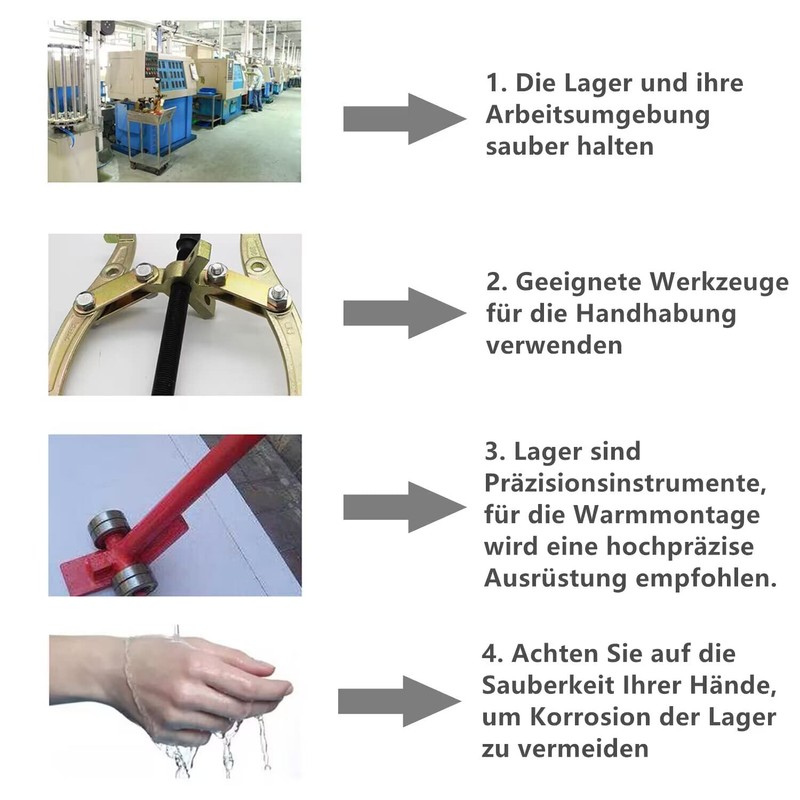 1. Die Lager und ihre Arbeitsumgebung sauber halten

2. Geeignete Werkzeuge für die Handhabung verwenden

3. Lager sind Präzisionsinstrumente, für die Warmmontage wird eine hochpräzise Ausrüstung empfohlen.

4. Achten Sie auf die Sauberkeit Ihrer Hände, um Korrosion der Lager zu vermeiden