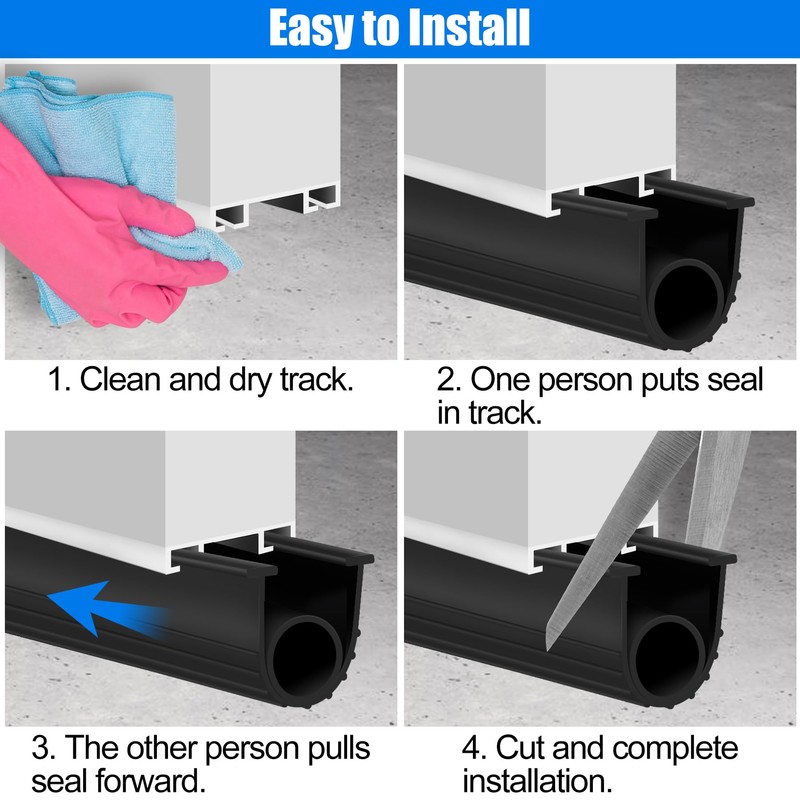 Easy to Install

1. Clean and dry track.

2. One person puts seal in track.

3. The other person pulls seal forward.

4. Cut and complete installation.