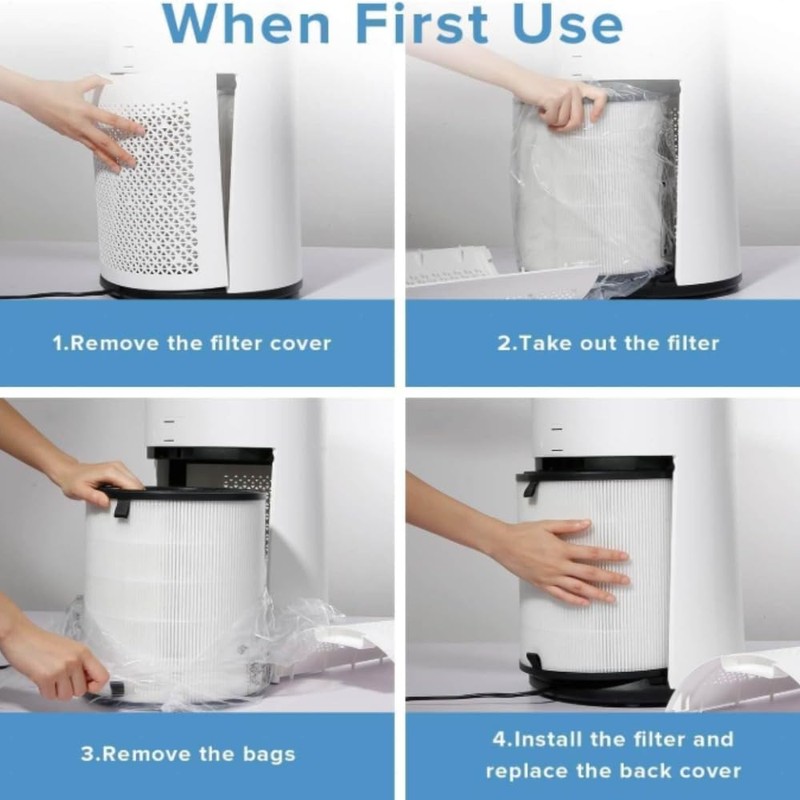 When First Use

1.Remove the filter cover

2.Take out the filter

3.Remove the bags

4.Install the filter and replace the back cover