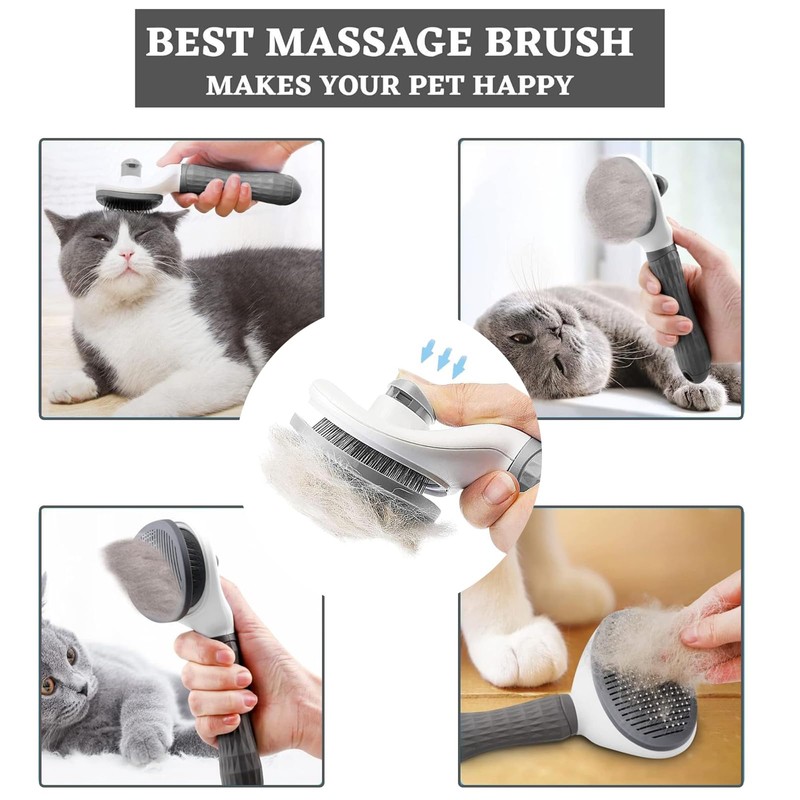 BEST MASSAGE BRUSH
MAKES YOUR PET HAPPY