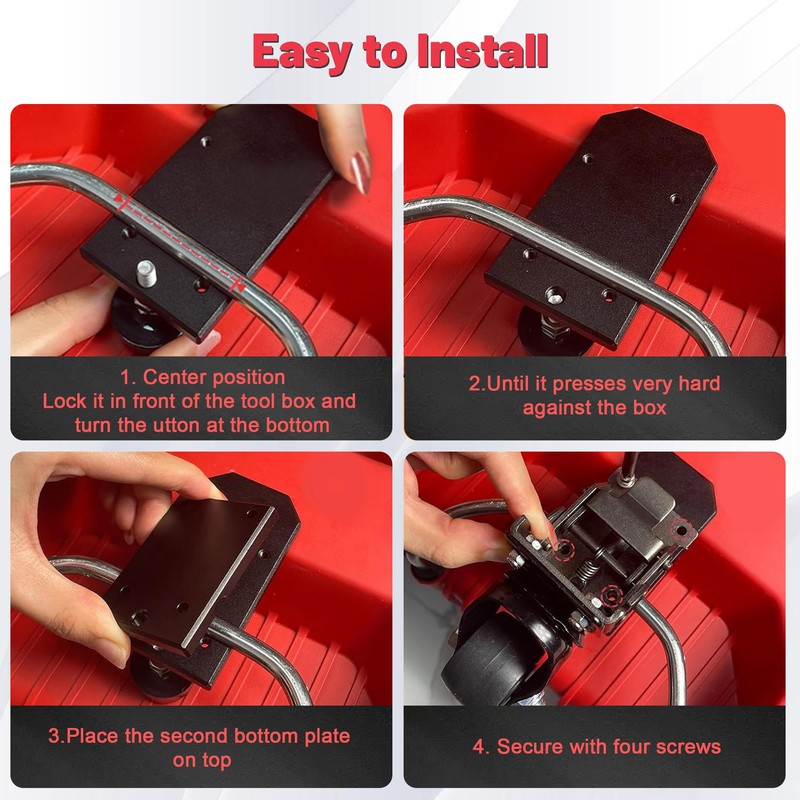 Easy to Install

1. Center position
Lock it in front of the tool box and turn the utton at the bottom

2.Until it presses very hard against the box

3.Place the second bottom plate on top

4. Secure with four screws