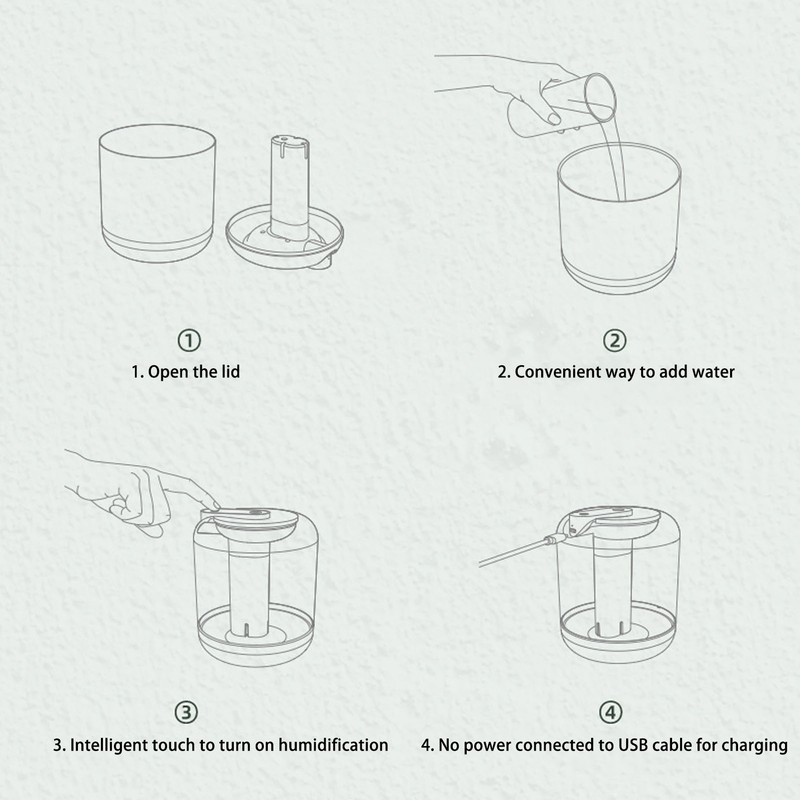 ①
1. Open the lid

②
2. Convenient way to add water

③
3. Intelligent touch to turn on humidification

④
4. No power connected to USB cable for charging