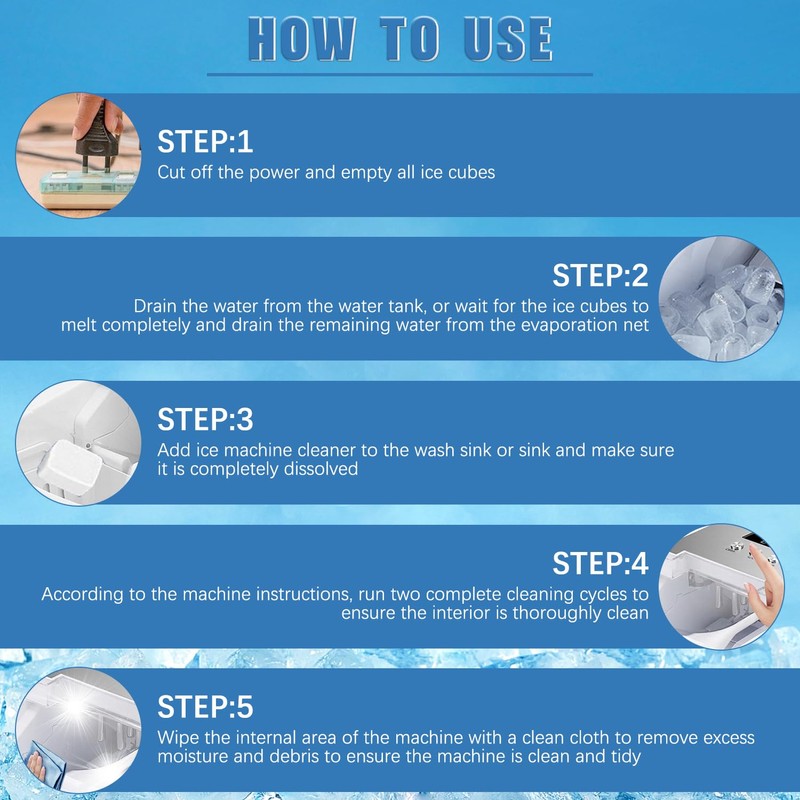 HOW TO USE

STEP:1
Cut off the power and empty all ice cubes

STEP:2
Drain the water from the water tank, or wait for the ice cubes to melt completely and drain the remaining water from the evaporation net

STEP:3
Add ice machine cleaner to the wash sink or sink and make sure it is completely dissolved

STEP:4
According to the machine instructions, run two complete cleaning cycles to ensure the interior is thoroughly clean

STEP:5
Wipe the internal area of the machine with a clean cloth to remove excess moisture and debris to ensure the machine is clean and tidy