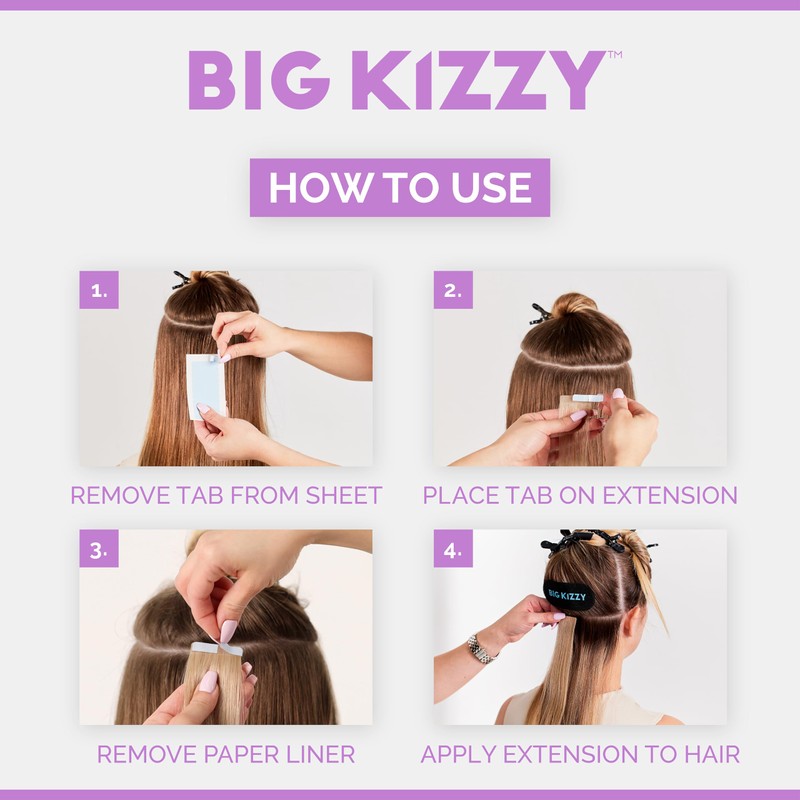 BIG KIZZY™

HOW TO USE

1.

REMOVE TAB FROM SHEET

2.

PLACE TAB ON EXTENSION

3.

REMOVE PAPER LINER

4.

BIG KIZZY

APPLY EXTENSION TO HAIR