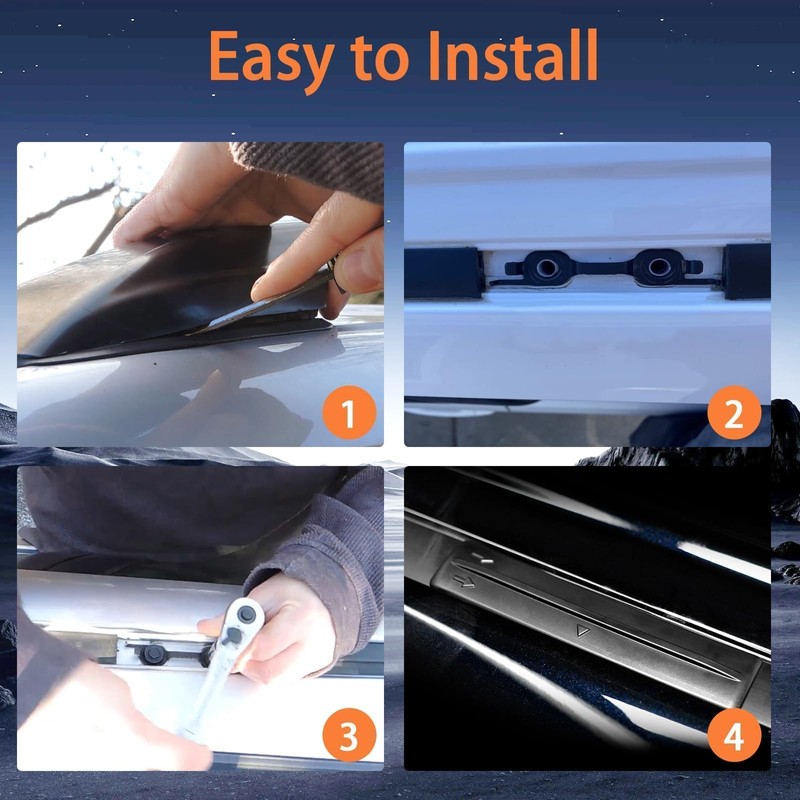 Easy to Install

1

2

3

4