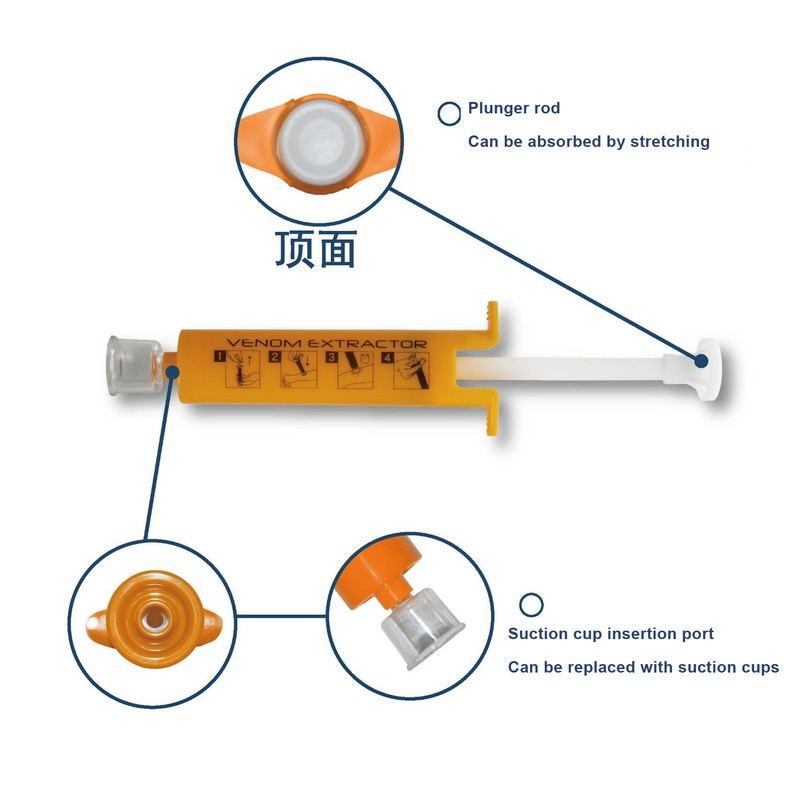 Plunger rod
Can be absorbed by stretching

顶面

VENOM EXTRACTOR
1 2 3 4

Suction cup insertion port
Can be replaced with suction cups