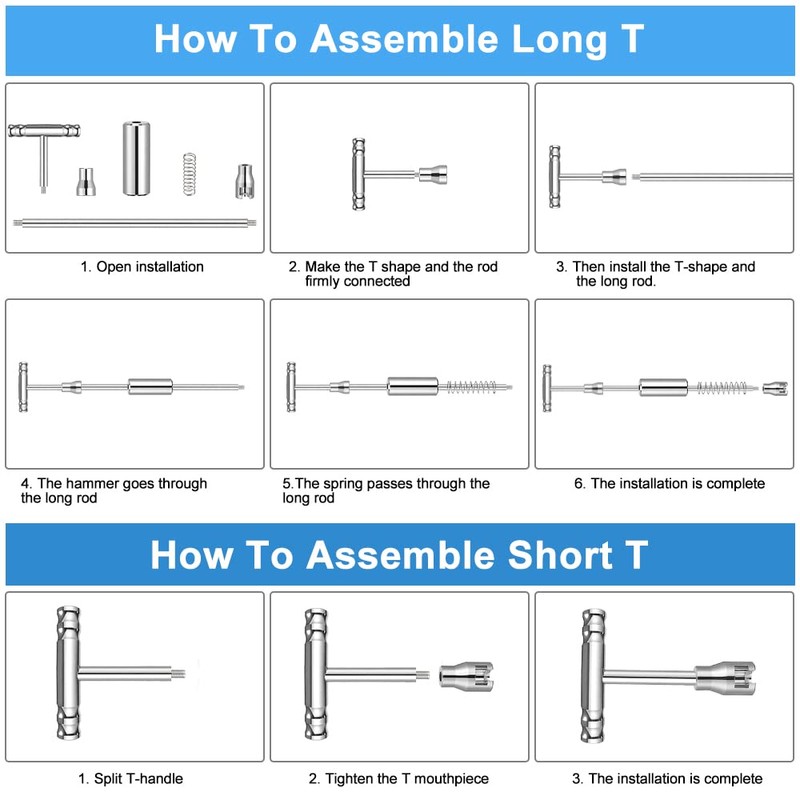 How To Assemble Long T

1. Open installation

2. Make the T shape and the rod firmly connected

3. Then install the T-shape and the long rod.

4. The hammer goes through the long rod

5.The spring passes through the long rod

6. The installation is complete

How To Assemble Short T

1. Split T-handle

2. Tighten the T mouthpiece

3. The installation is complete