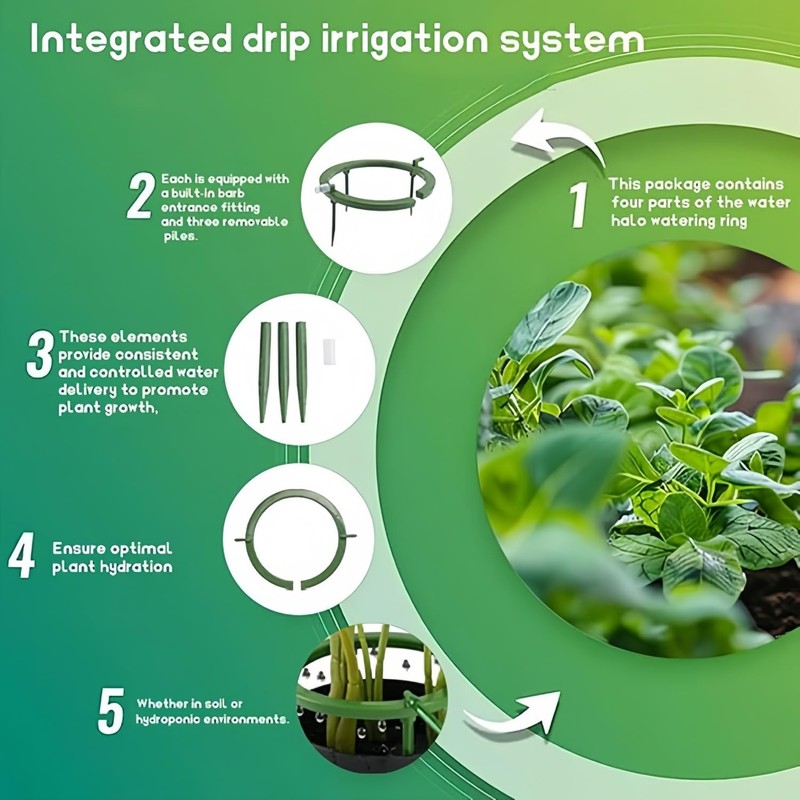 Integrated drip irrigation system

1 This package contains four parts of the water halo watering ring

2 Each is equipped with a built-in barb entrance fitting and three removable piles.

3 These elements provide consistent and controlled water delivery to promote plant growth,

4 Ensure optimal plant hydration

5 Whether in soil or hydroponic environments.