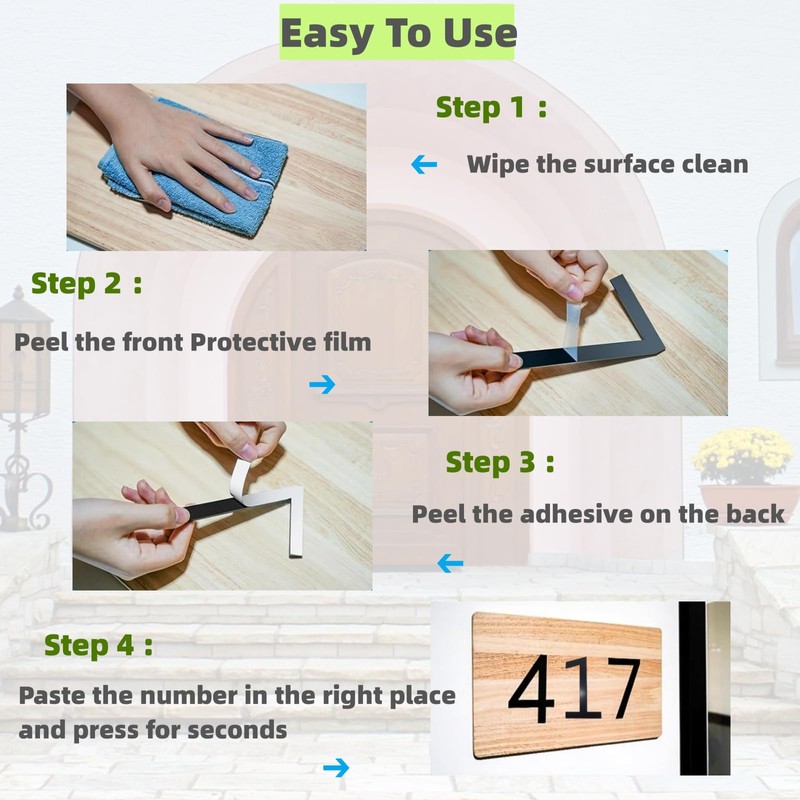 Easy To Use

Step 1 :

Wipe the surface clean

Step 2 :

Peel the front Protective film

Step 3 :

Peel the adhesive on the back

Step 4 :

Paste the number in the right place and press for seconds

417