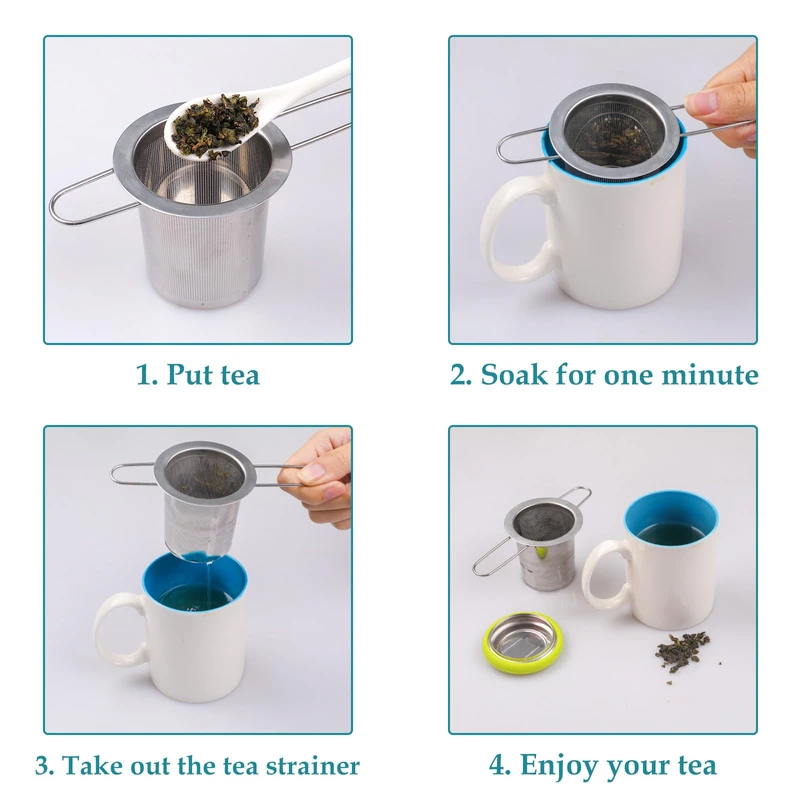 1. Put tea

2. Soak for one minute

3. Take out the tea strainer

4. Enjoy your tea