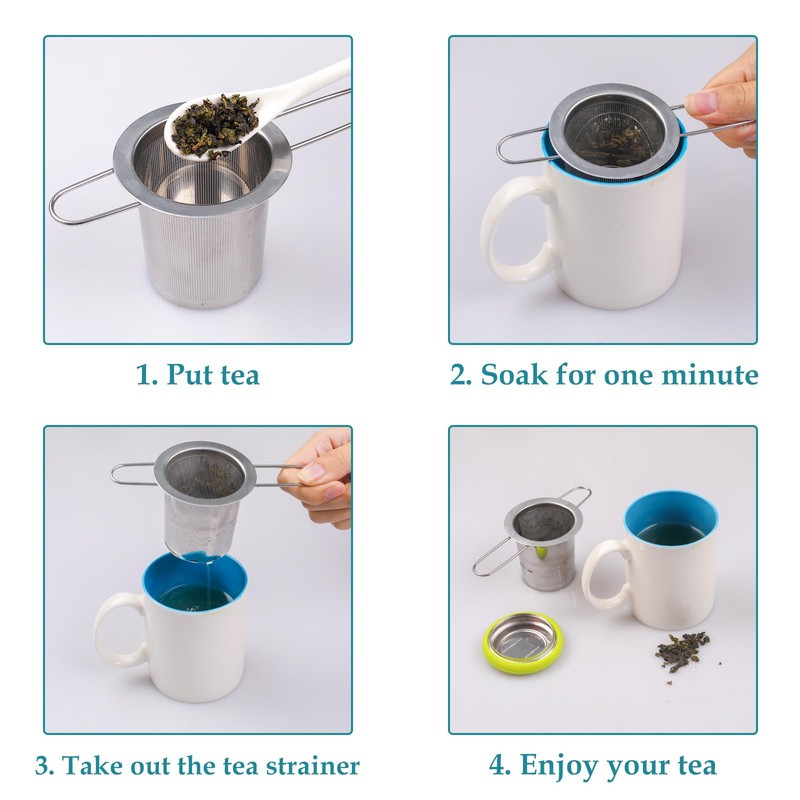 1. Put tea

2. Soak for one minute

3. Take out the tea strainer

4. Enjoy your tea