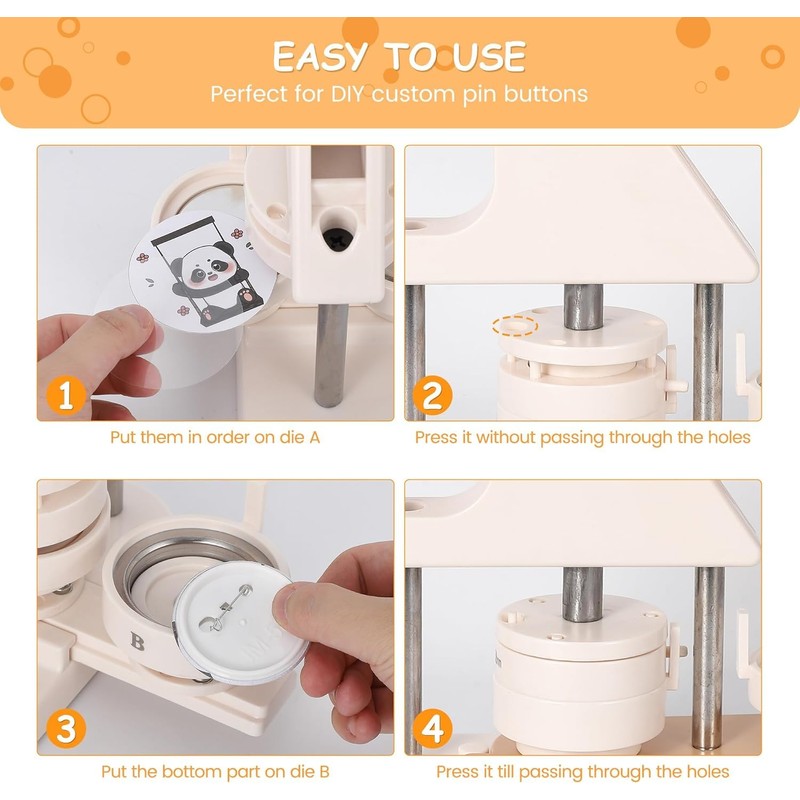 EASY TO USE
Perfect for DIY custom pin buttons

1
Put them in order on die A

2
Press it without passing through the holes

B
3
Put the bottom part on die B

4
Press it till passing through the holes