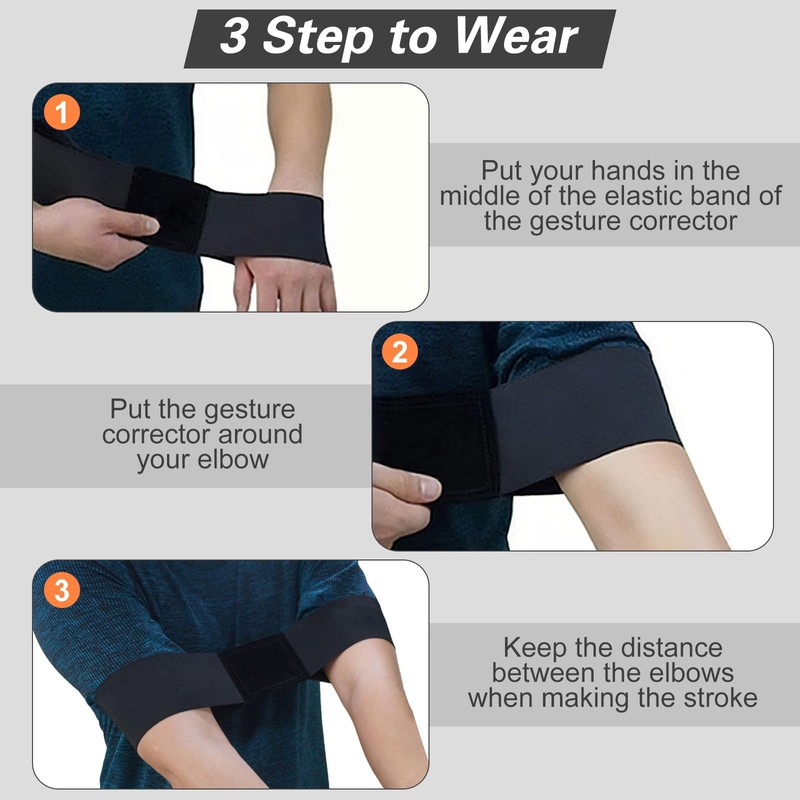 3 Step to Wear

1

Put your hands in the middle of the elastic band of the gesture corrector

2

Put the gesture corrector around your elbow

3

Keep the distance between the elbows when making the stroke