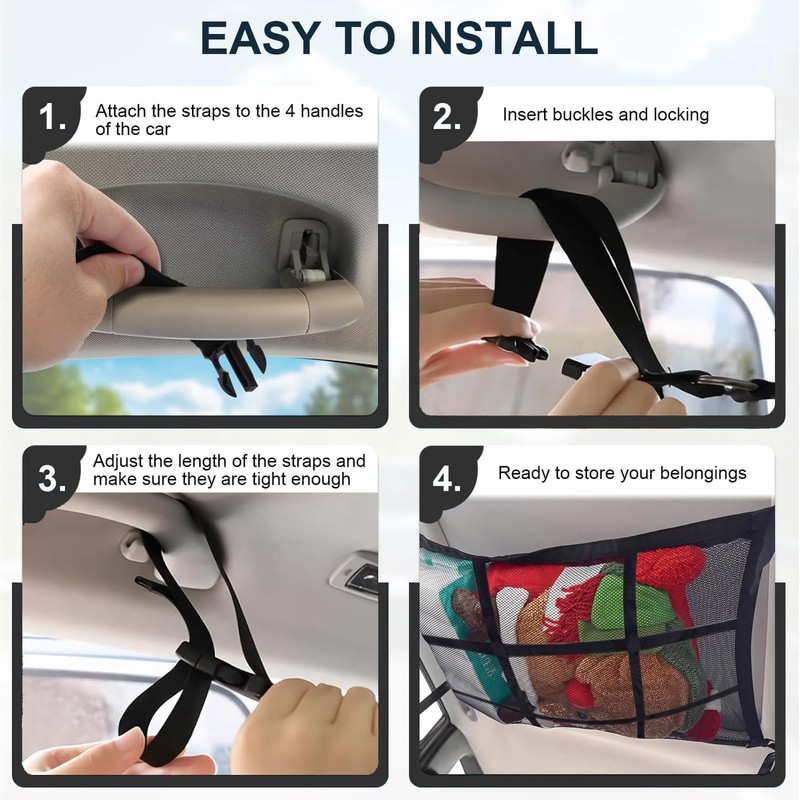 EASY TO INSTALL

1. Attach the straps to the 4 handles of the car

2. Insert buckles and locking

3. Adjust the length of the straps and make sure they are tight enough

4. Ready to store your belongings