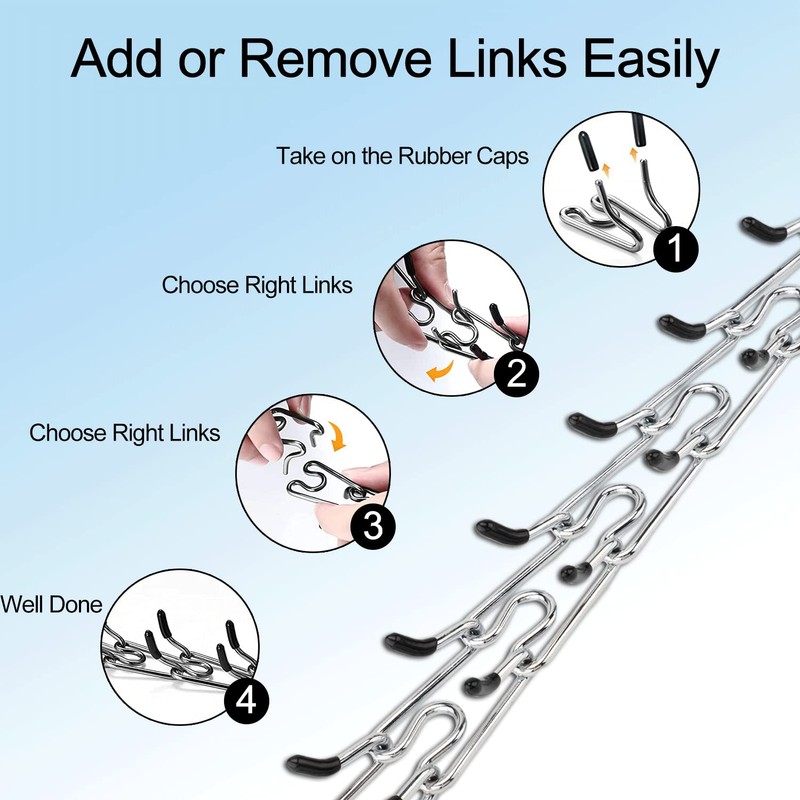 Add or Remove Links Easily

Take on the Rubber Caps

1

Choose Right Links

2

Choose Right Links

3

Well Done

4