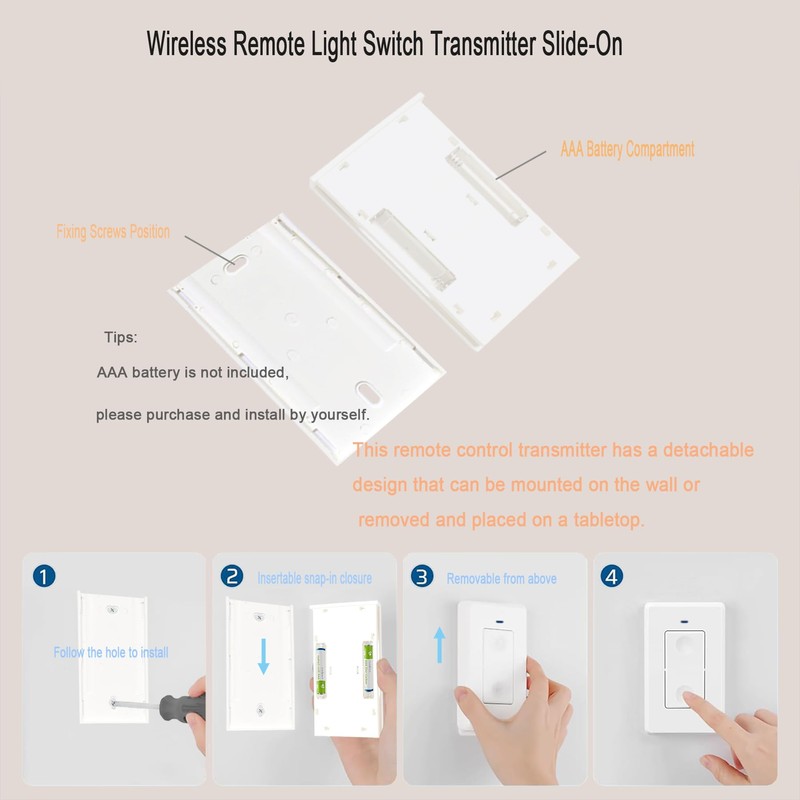 Wireless Remote Light Switch Transmitter Slide-On

AAA Battery Compartment

Fixing Screws Position

Tips:

AAA battery is not included,

please purchase and install by yourself.

This remote control transmitter has a detachable design that can be mounted on the wall or removed and placed on a tabletop.

1
Follow the hole to install

2
Insertable snap-in closure

3
Removable from above

4