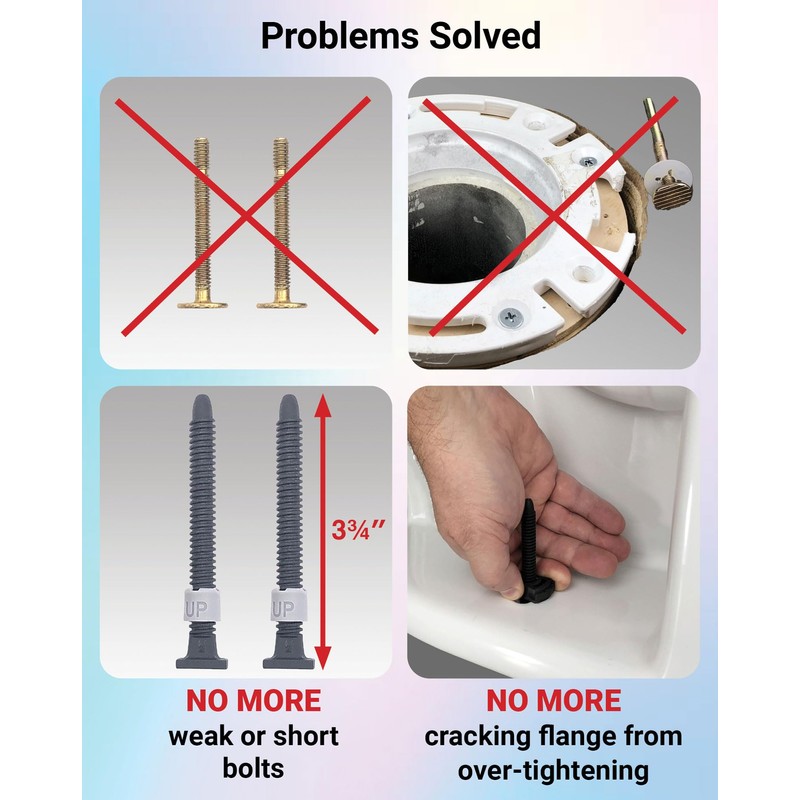 Problems Solved

UP

UP

3¾″

NO MORE
weak or short bolts

NO MORE
cracking flange from over-tightening