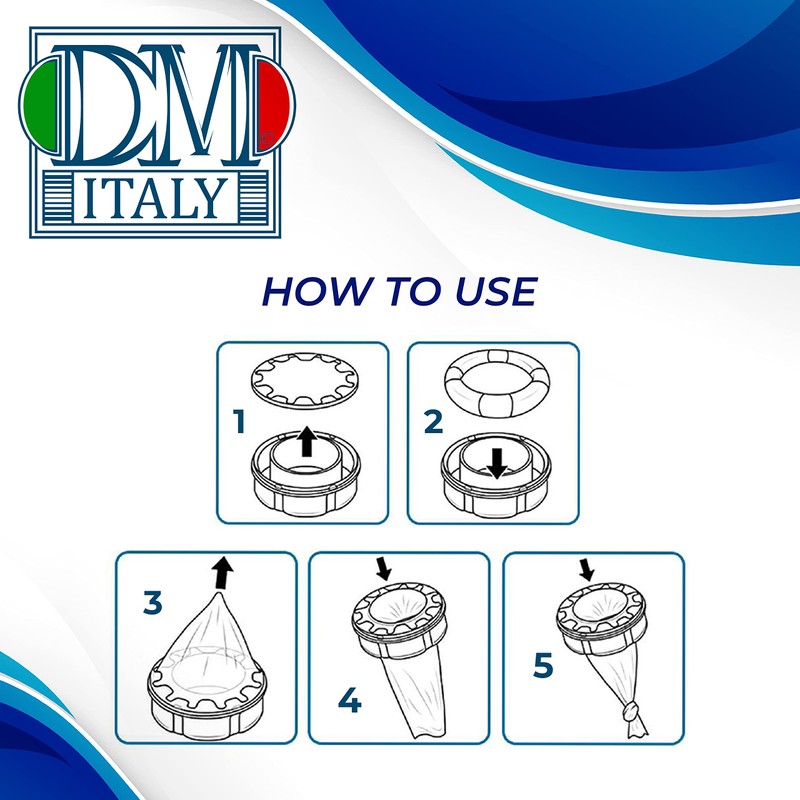 DM
ITALY

HOW TO USE

1

2

3

4

5