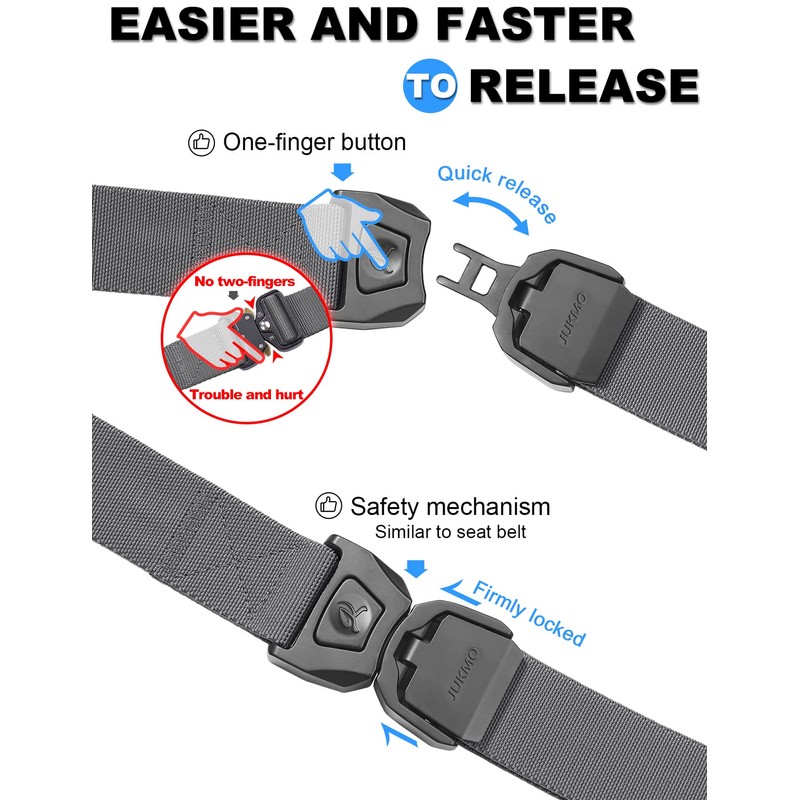 EASIER AND FASTER TO RELEASE

One-finger button

Quick release

No two-fingers

Trouble and hurt

JUKMO

Safety mechanism
Similar to seat belt

Firmly locked

JUKMO