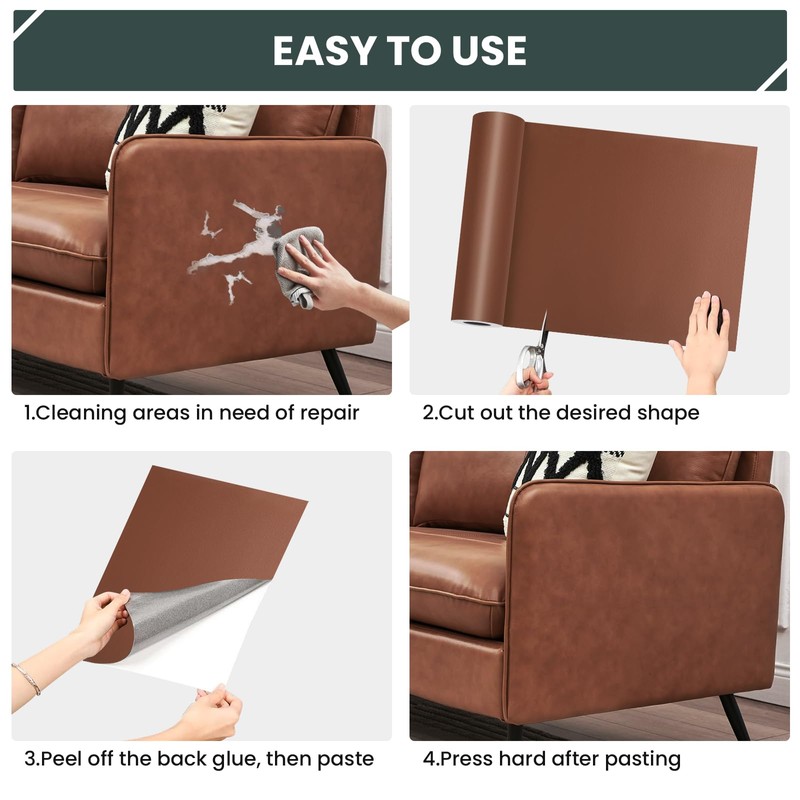 EASY TO USE

1.Cleaning areas in need of repair

2.Cut out the desired shape

3.Peel off the back glue, then paste

4.Press hard after pasting