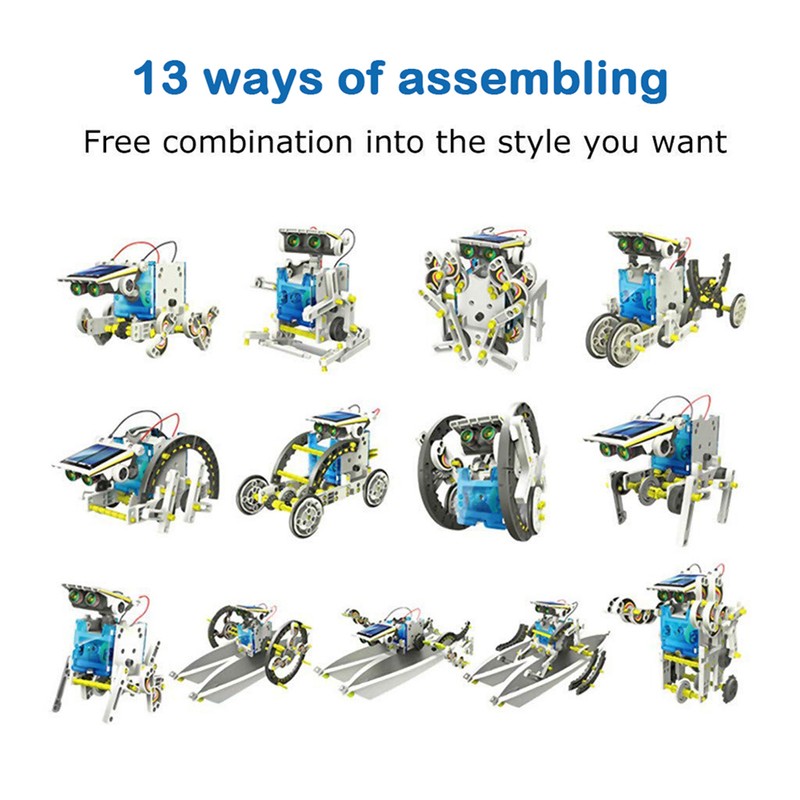 13 ways of assembling

Free combination into the style you want