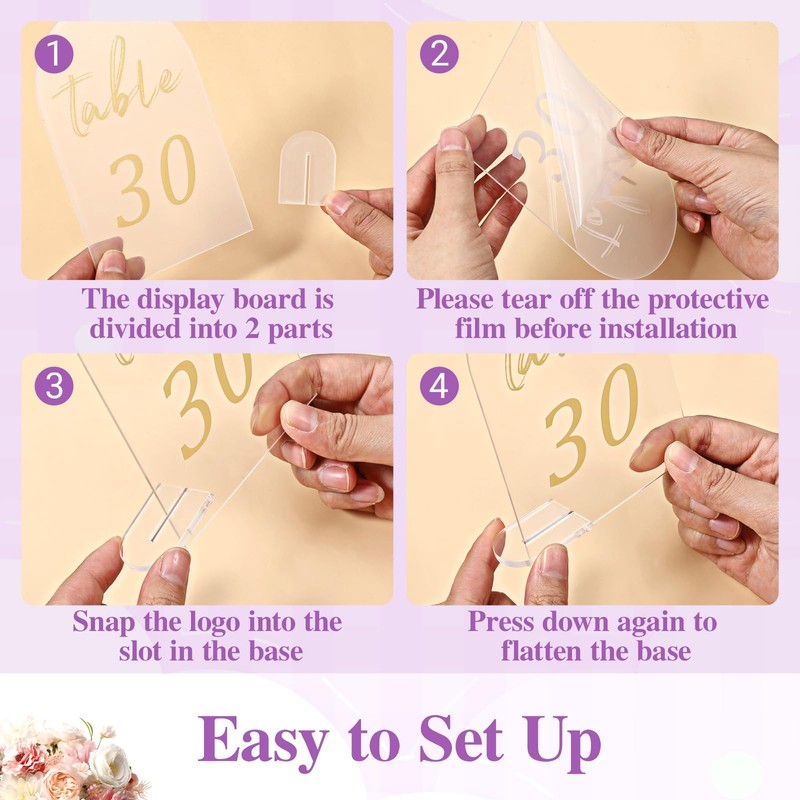 1

table

30

The display board is divided into 2 parts

2

Please tear off the protective film before installation

3

30

Snap the logo into the slot in the base

4

30

Press down again to flatten the base

Easy to Set Up