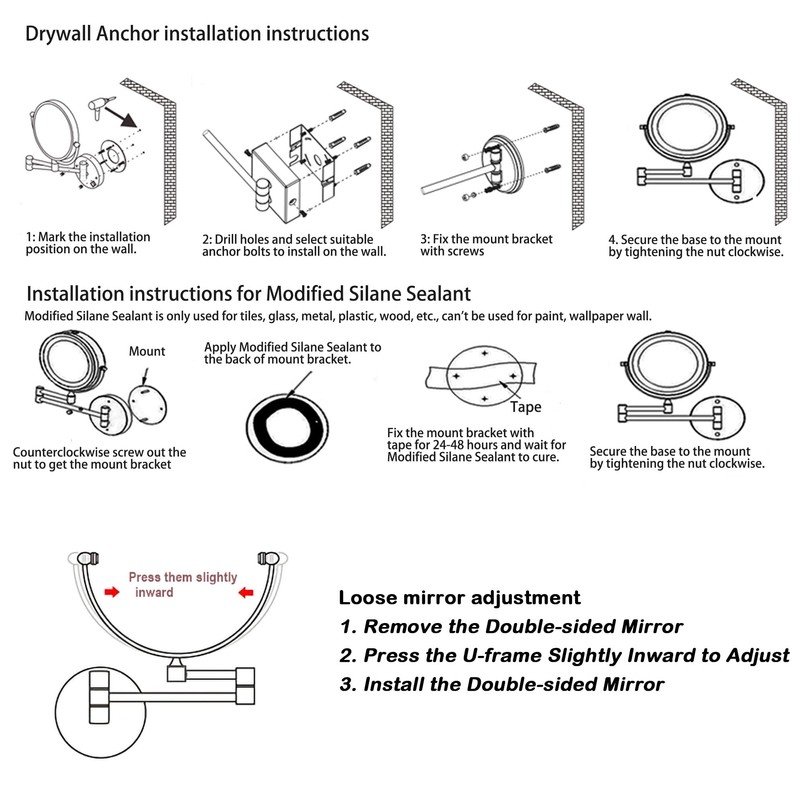 Drywall Anchor installation instructions

1: Mark the installation position on the wall.

2: Drill holes and select suitable anchor bolts to install on the wall.

3: Fix the mount bracket with screws

4. Secure the base to the mount by tightening the nut clockwise.

Installation instructions for Modified Silane Sealant

Modified Silane Sealant is only used for tiles, glass, metal, plastic, wood, etc., can't be used for paint, wallpaper wall.

Mount

Counterclockwise screw out the nut to get the mount bracket

Apply Modified Silane Sealant to the back of mount bracket.

Tape

Fix the mount bracket with tape for 24-48 hours and wait for Modified Silane Sealant to cure.

Secure the base to the mount by tightening the nut clockwise.

Press them slightly inward

Loose mirror adjustment

1. Remove the Double-sided Mirror

2. Press the U-frame Slightly Inward to Adjust

3. Install the Double-sided Mirror