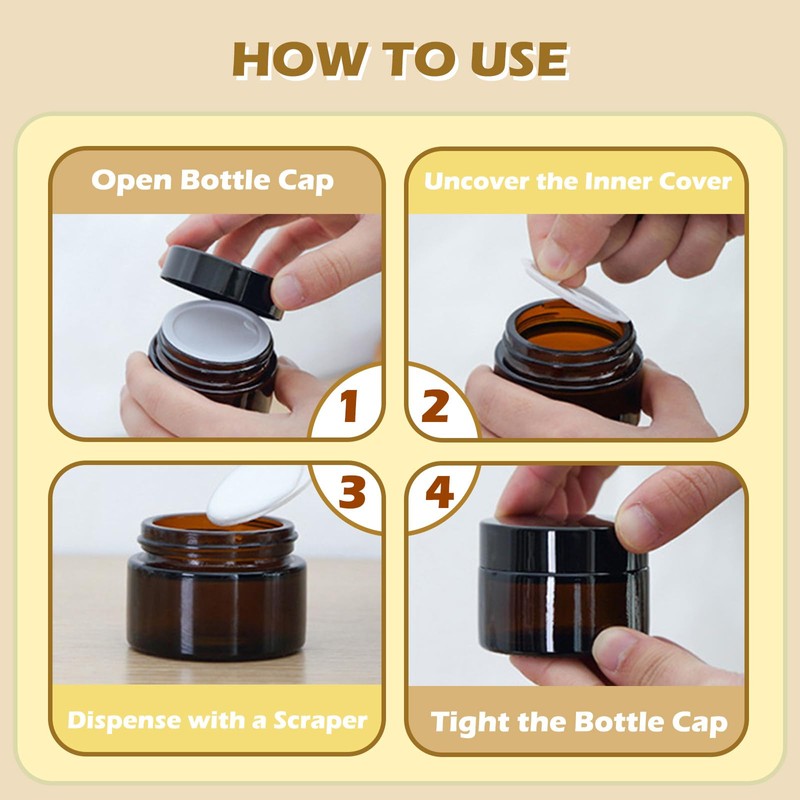 HOW TO USE

Open Bottle Cap

1

Uncover the Inner Cover

2

3

Dispense with a Scraper

4

Tight the Bottle Cap