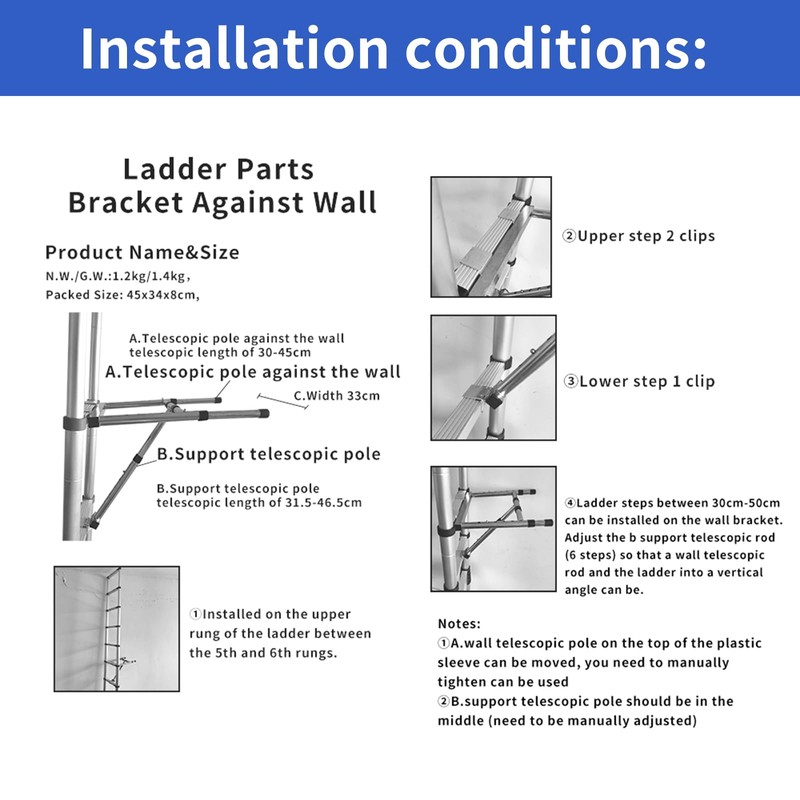 Installation conditions:

Ladder Parts
Bracket Against Wall

Product Name&Size
N.W./G.W.:1.2kg/1.4kg,
Packed Size: 45x34x8cm,

A.Telescopic pole against the wall telescopic length of 30-45cm
A.Telescopic pole against the wall
C.Width 33cm
B.Support telescopic pole
B.Support telescopic pole telescopic length of 31.5-46.5cm

①Installed on the upper rung of the ladder between the 5th and 6th rungs.

②Upper step 2 clips

③Lower step 1 clip

④Ladder steps between 30cm-50cm can be installed on the wall bracket. Adjust the b support telescopic rod (6 steps) so that a wall telescopic rod and the ladder into a vertical angle can be.

Notes:
①A.wall telescopic pole on the top of the plastic sleeve can be moved, you need to manually tighten can be used
②B.support telescopic pole should be in the middle (need to be manually adjusted)