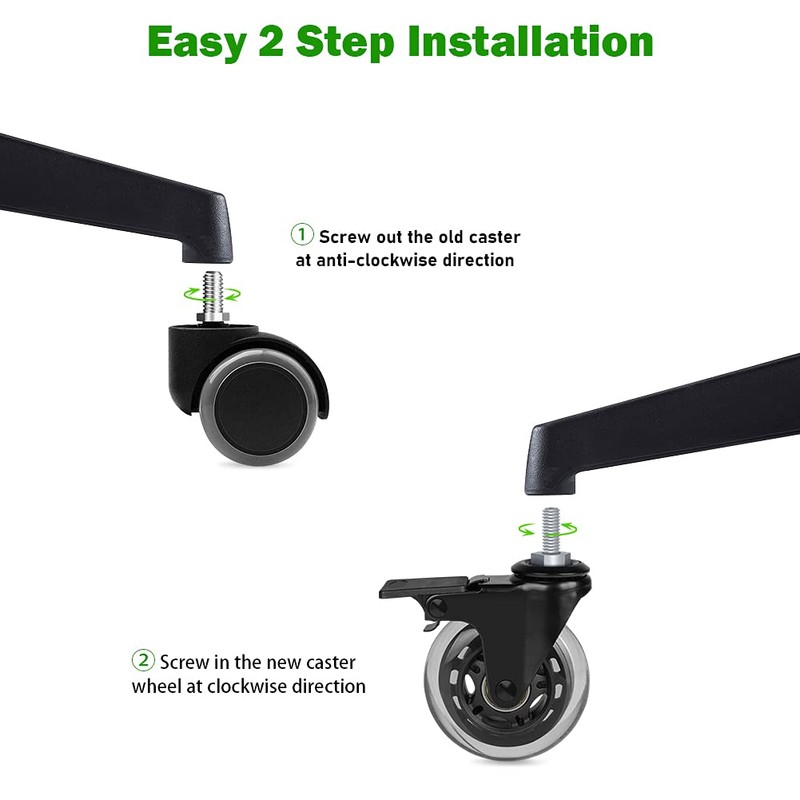 Easy 2 Step Installation

① Screw out the old caster at anti-clockwise direction

② Screw in the new caster wheel at clockwise direction