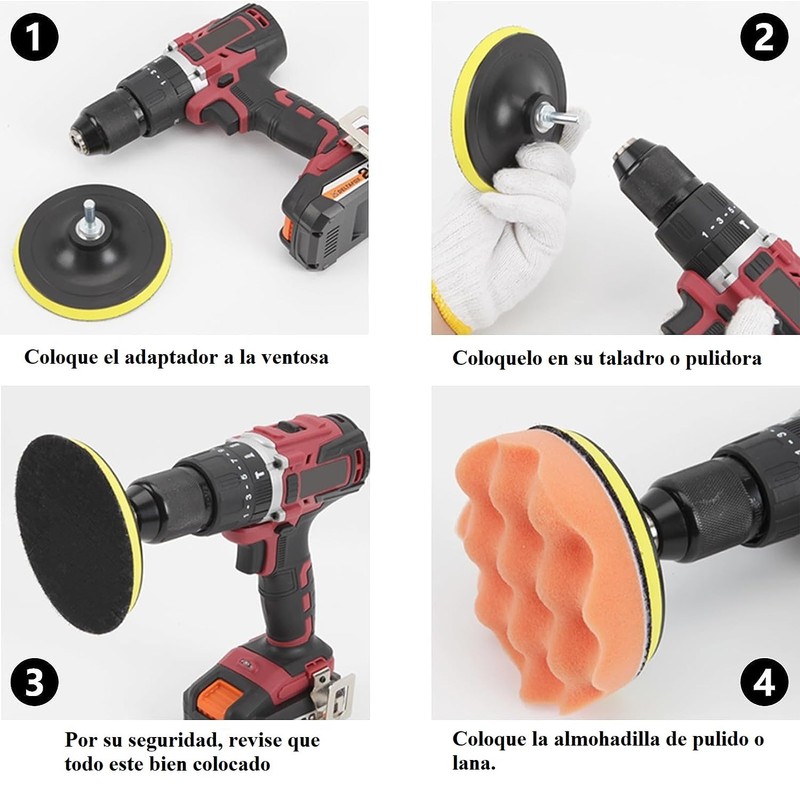 1

Coloque el adaptador a la ventosa

2

Coloquelo en su taladro o pulidora

3

Por su seguridad, revise que todo este bien colocado

4

Coloque la almohadilla de pulido o lana.