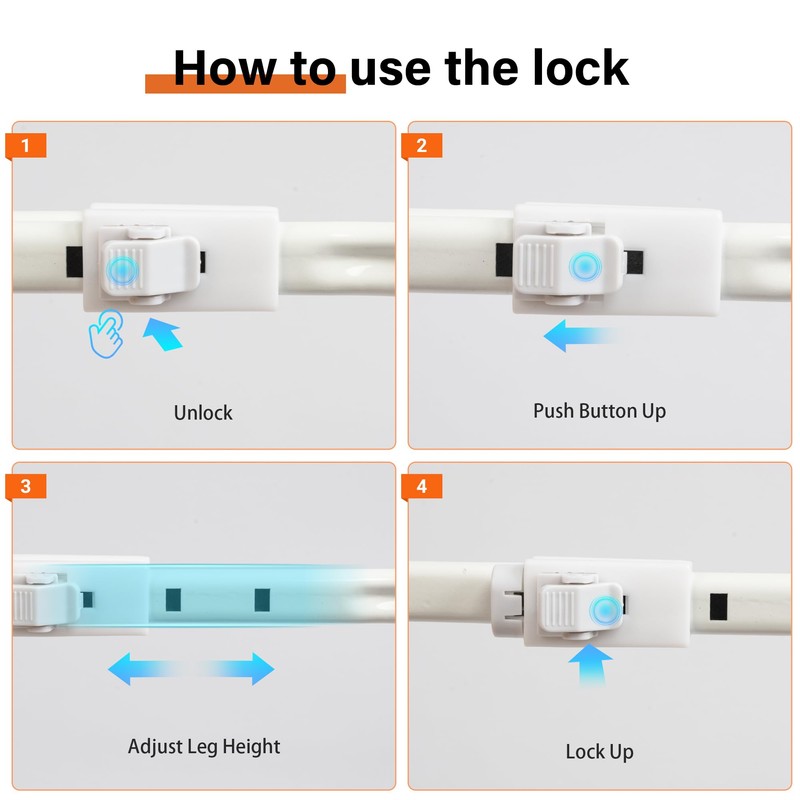 How to use the lock

1

Unlock

2

Push Button Up

3

Adjust Leg Height

4

Lock Up