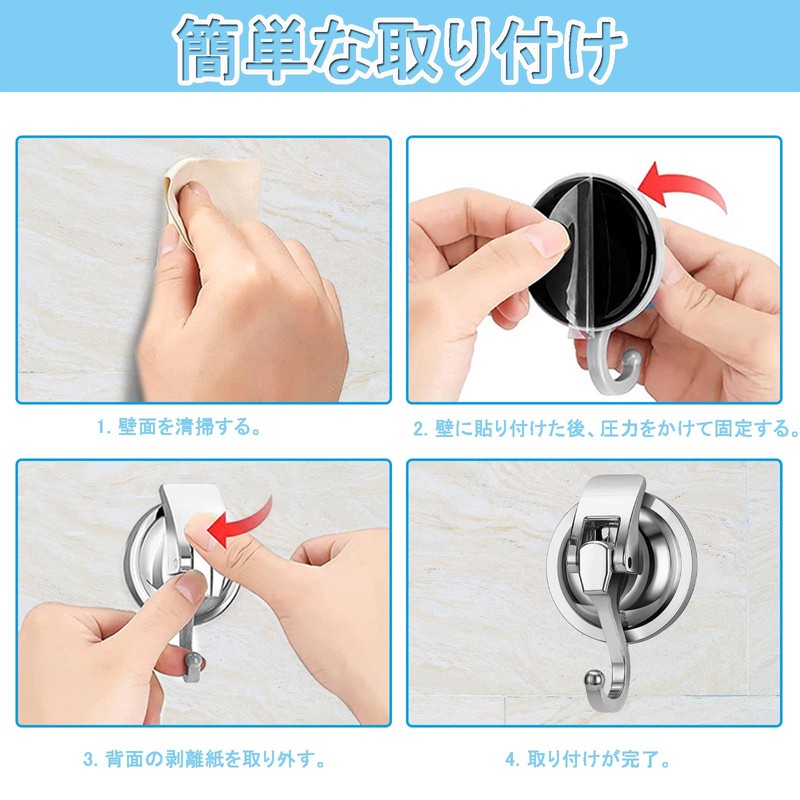 簡単な取り付け

1. 壁面を清掃する。

2. 壁に貼り付けた後、圧力をかけて固定する。

3. 背面の剥離紙を取り外す。

4. 取り付けが完了。