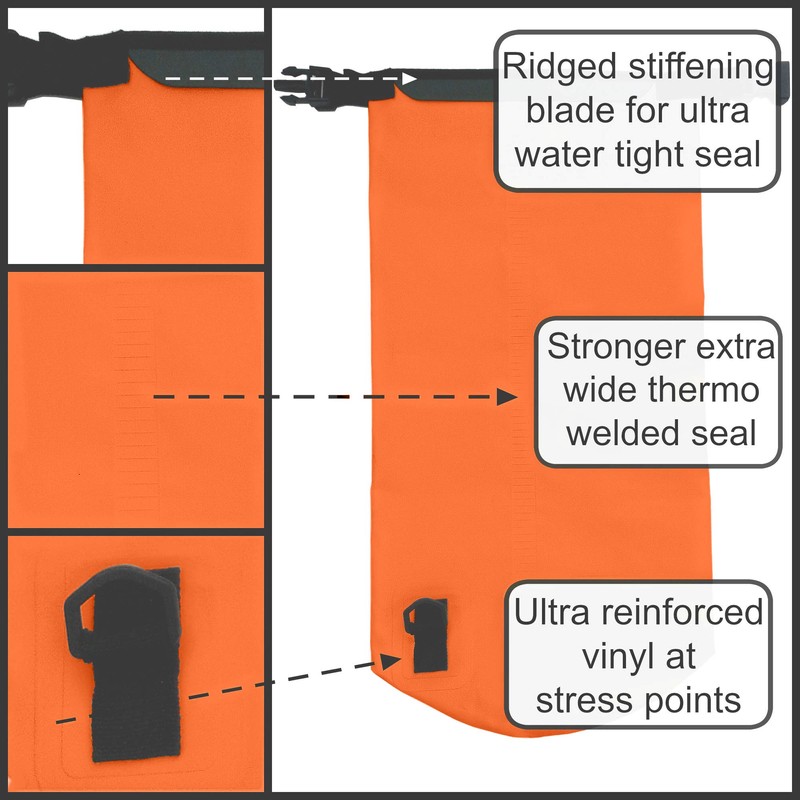 Ridged stiffening blade for ultra water tight seal

Stronger extra wide thermo welded seal

Ultra reinforced vinyl at stress points