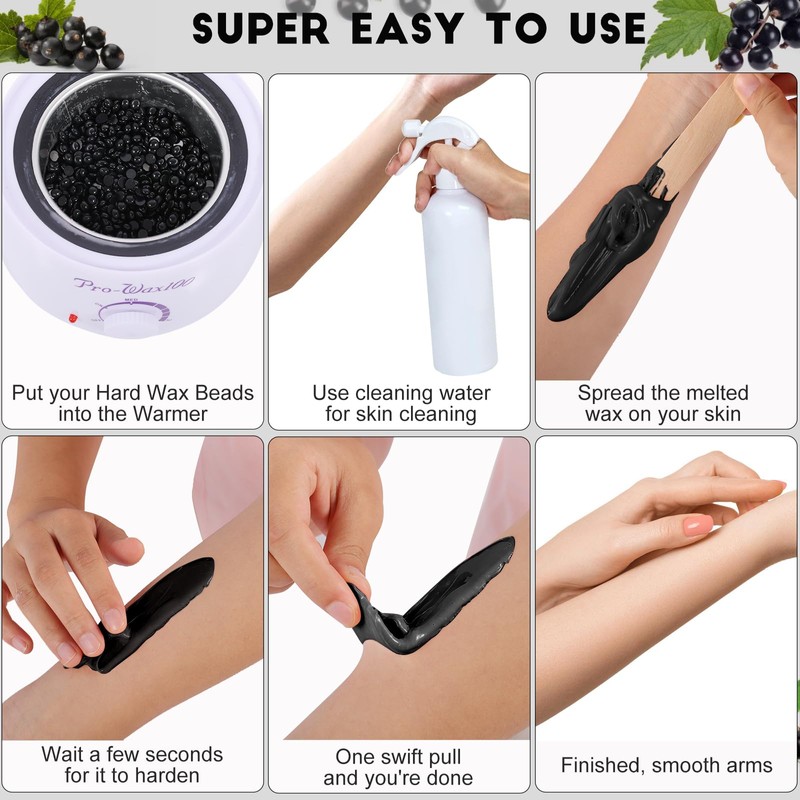 SUPER EASY TO USE

Pro-Wax100

MED

Put your Hard Wax Beads into the Warmer

Use cleaning water for skin cleaning

Spread the melted wax on your skin

Wait a few seconds for it to harden

One swift pull and you're done

Finished, smooth arms