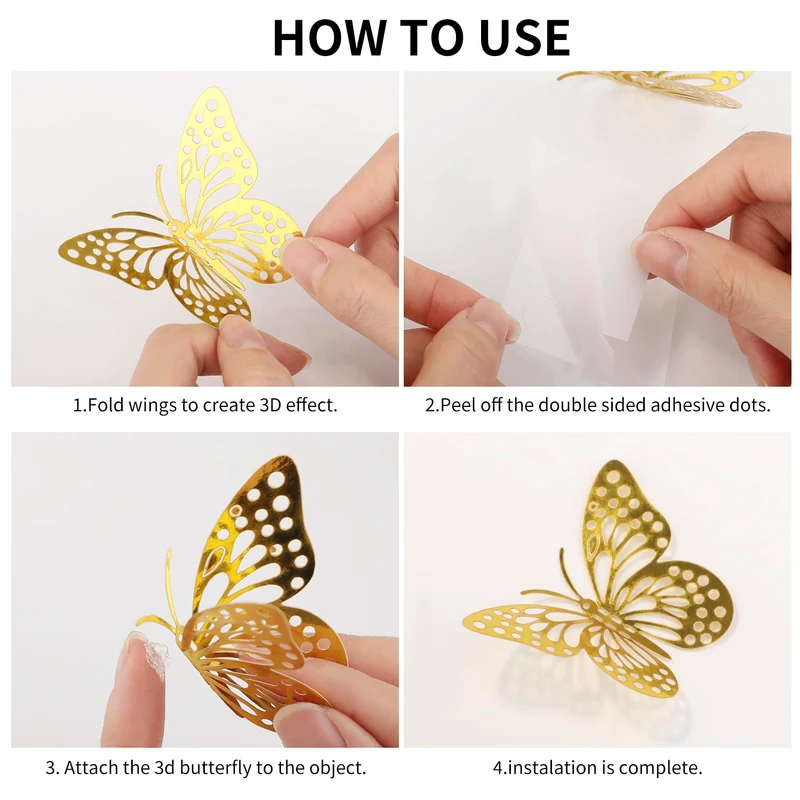 HOW TO USE

1.Fold wings to create 3D effect.

2.Peel off the double sided adhesive dots.

3. Attach the 3d butterfly to the object.

4.instalation is complete.