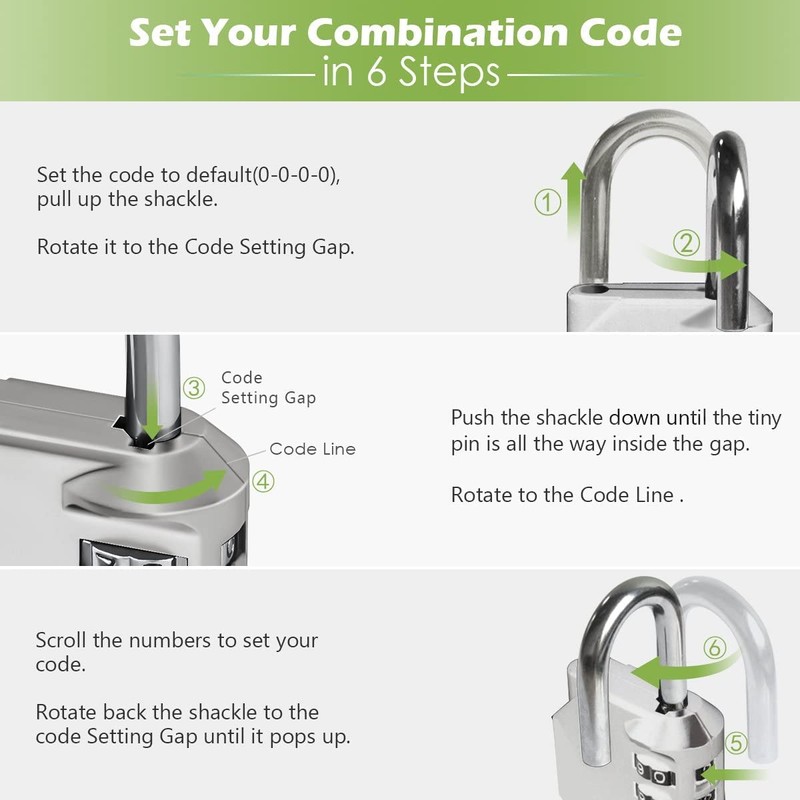 Set Your Combination Code
in 6 Steps

Set the code to default(0-0-0-0), pull up the shackle.

Rotate it to the Code Setting Gap.

①

②

③

Code Setting Gap

Code Line

④

Push the shackle down until the tiny pin is all the way inside the gap.

Rotate to the Code Line .

Scroll the numbers to set your code.

Rotate back the shackle to the code Setting Gap until it pops up.

⑥

⑤