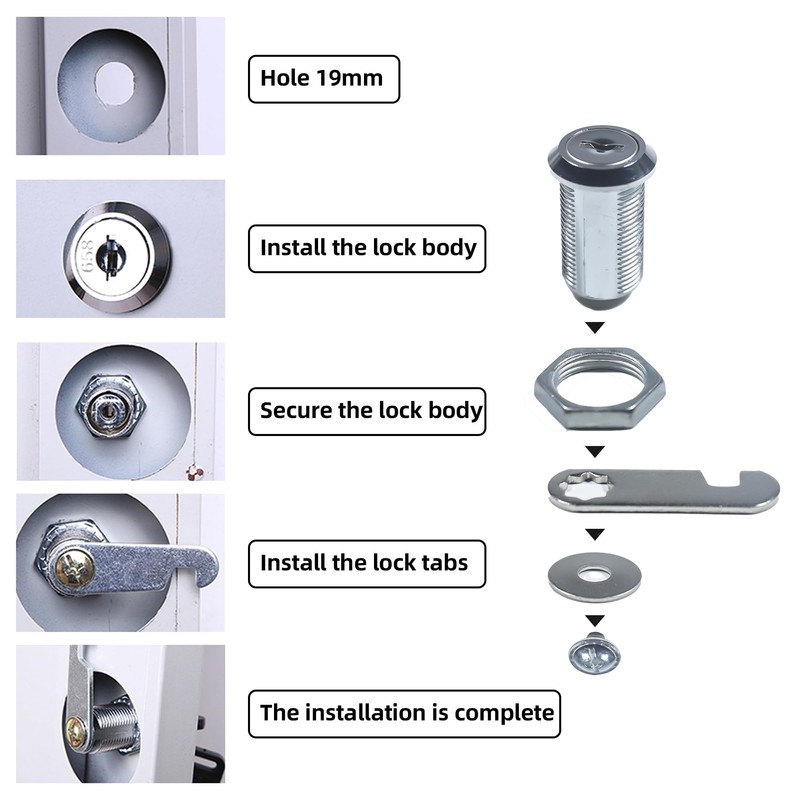 Hole 19mm

658

Install the lock body

Secure the lock body

Install the lock tabs

The installation is complete